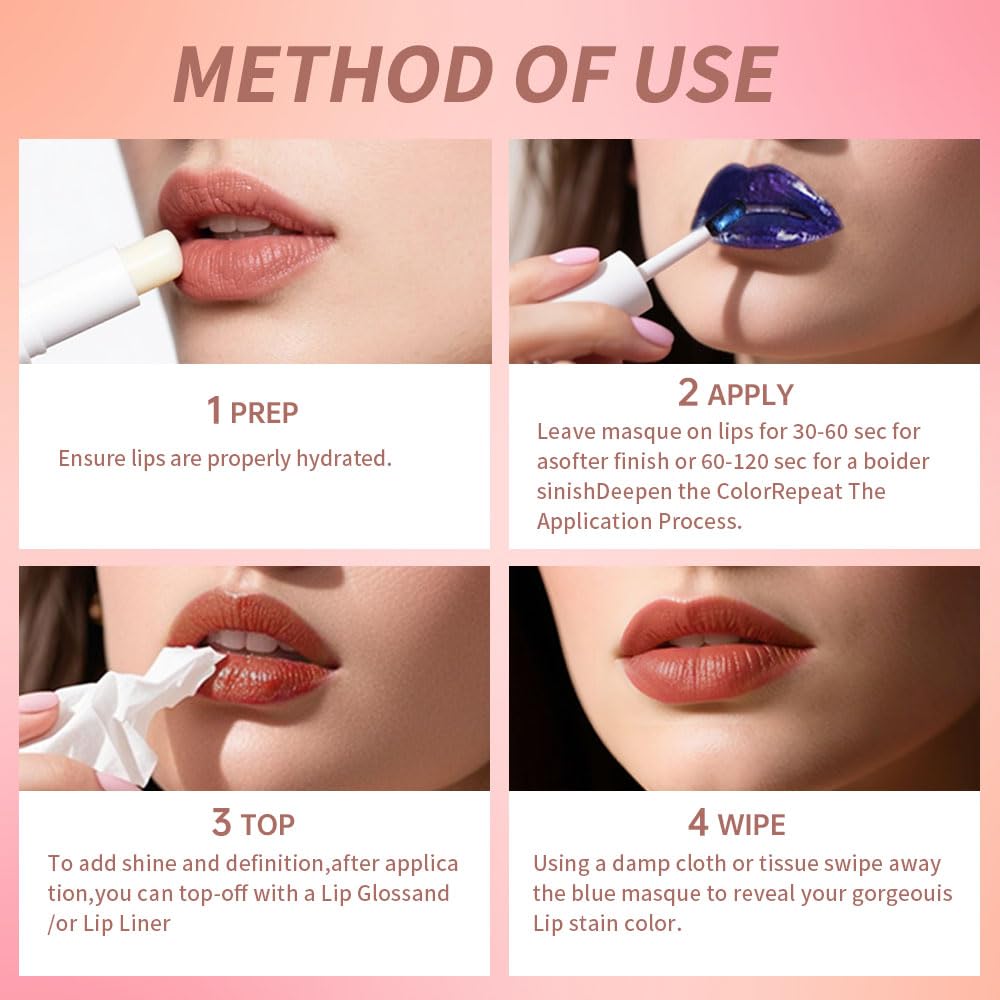 METHOD OF USE

1 PREP
Ensure lips are properly hydrated.

2 APPLY
Leave masque on lips for 30-60 sec for asofter finish or 60-120 sec for a boider sinishDeepen the ColorRepeat The Application Process.

3 TOP
To add shine and definition,after applica tion,you can top-off with a Lip Glossand /or Lip Liner

4 WIPE
Using a damp cloth or tissue swipe away the blue masque to reveal your gorgeouis Lip stain color.