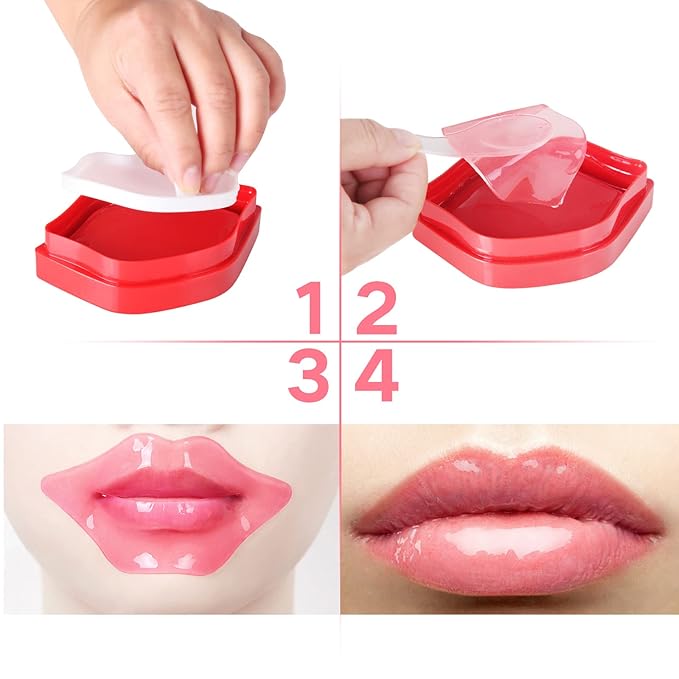 1 2
3 4