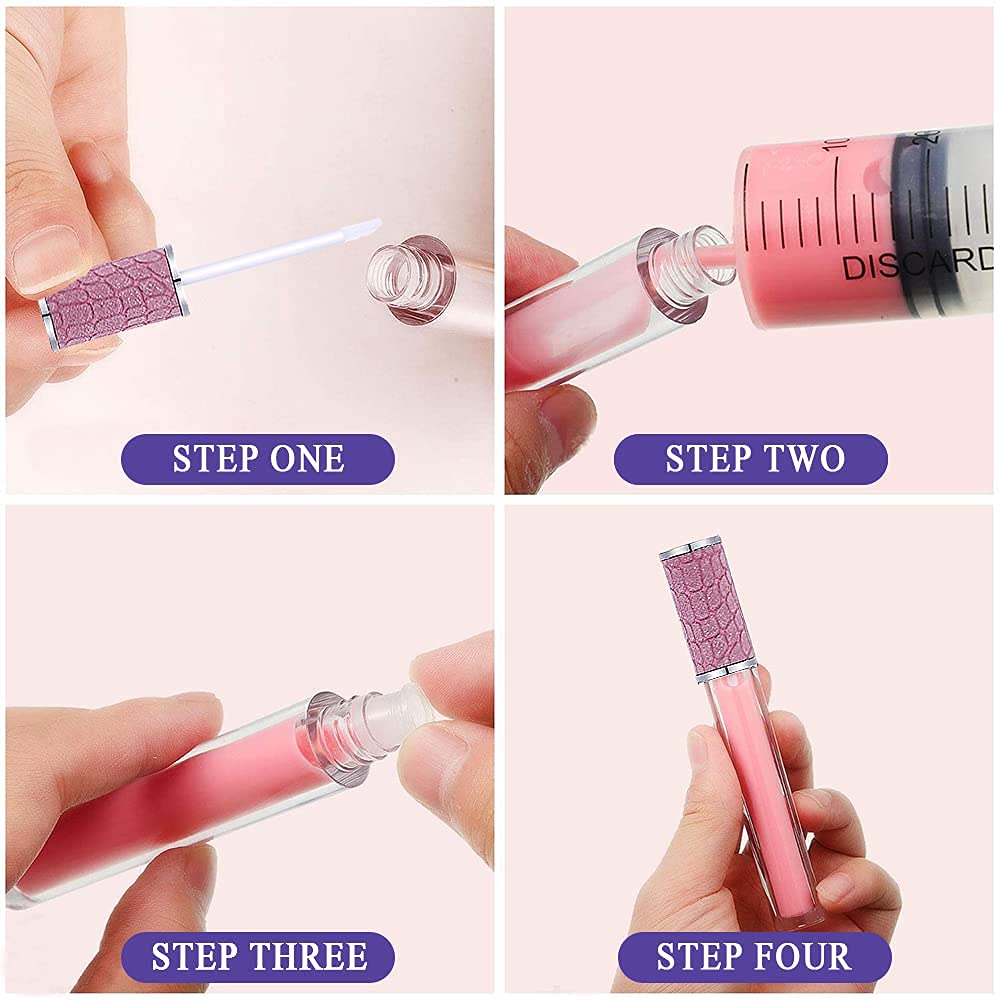 STEP ONE

10 20
DISCARD

STEP TWO

STEP THREE

STEP FOUR