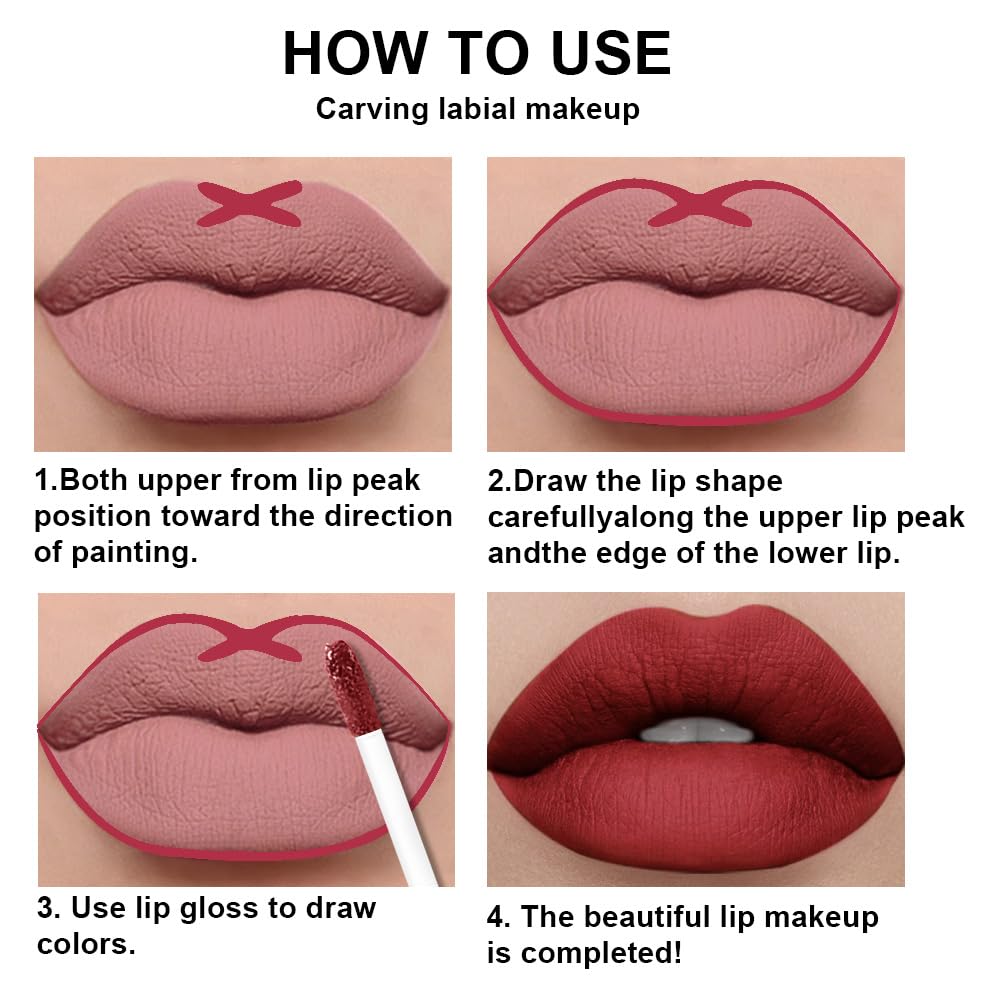 HOW TO USE
Carving labial makeup

1.Both upper from lip peak position toward the direction of painting.

2.Draw the lip shape carefullyalong the upper lip peak andthe edge of the lower lip.

3. Use lip gloss to draw colors.

4. The beautiful lip makeup is completed!