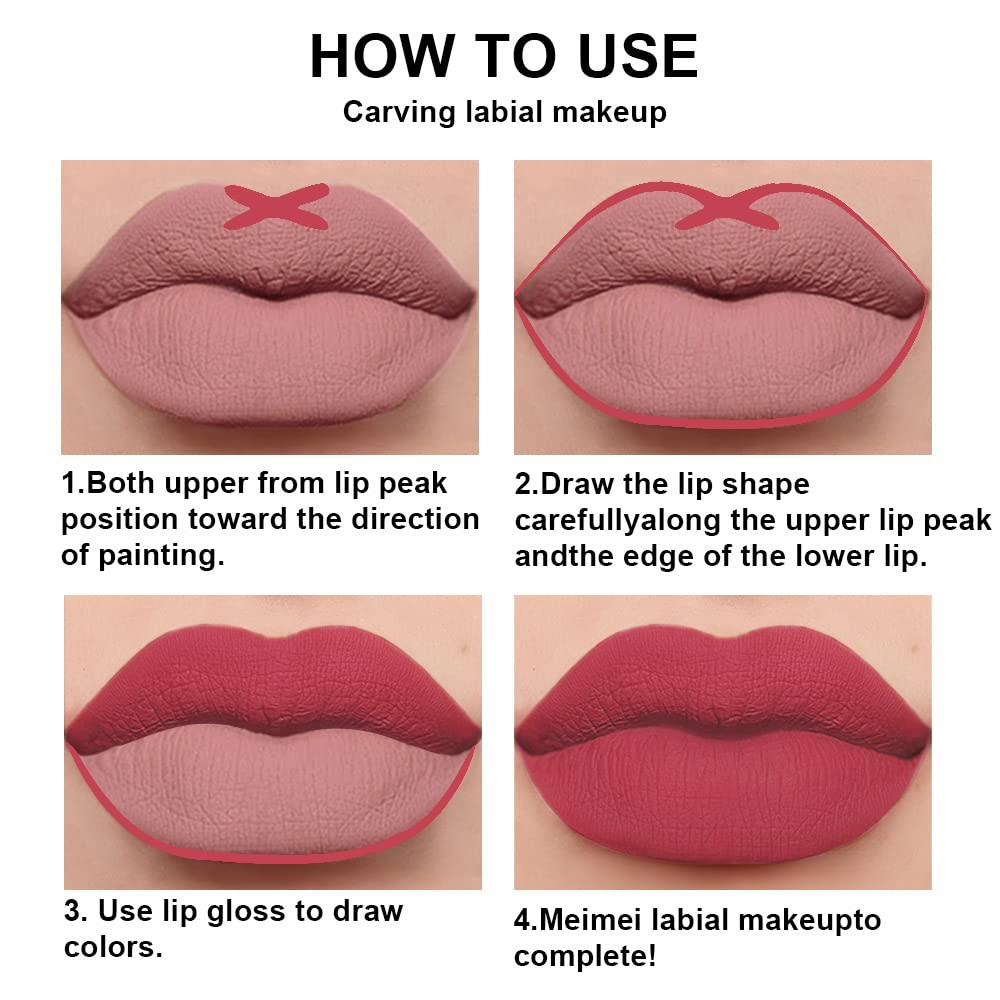 HOW TO USE

Carving labial makeup

1.Both upper from lip peak position toward the direction of painting.

2.Draw the lip shape carefullyalong the upper lip peak andthe edge of the lower lip.

3. Use lip gloss to draw colors.

4.Meimei labial makeupto complete!