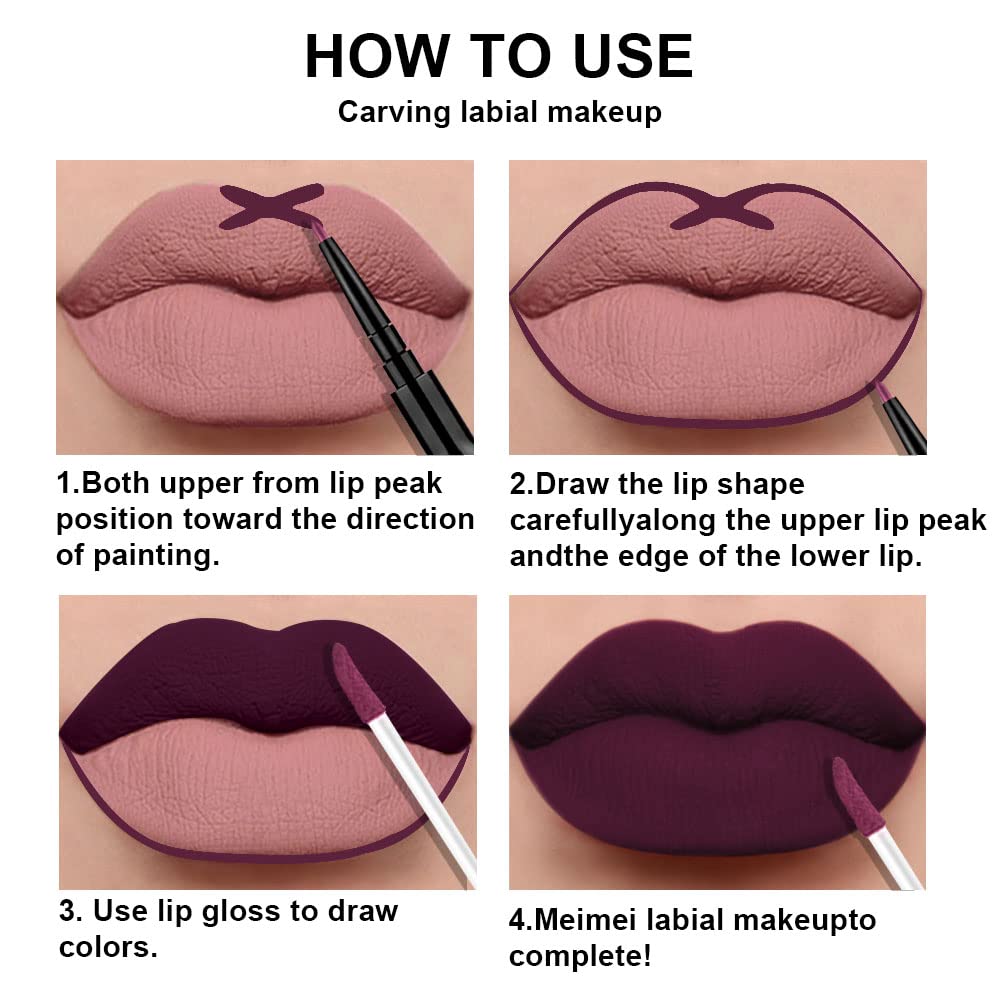 HOW TO USE
Carving labial makeup

1.Both upper from lip peak position toward the direction of painting.

2.Draw the lip shape carefullyalong the upper lip peak andthe edge of the lower lip.

3. Use lip gloss to draw colors.

4.Meimei labial makeupto complete!