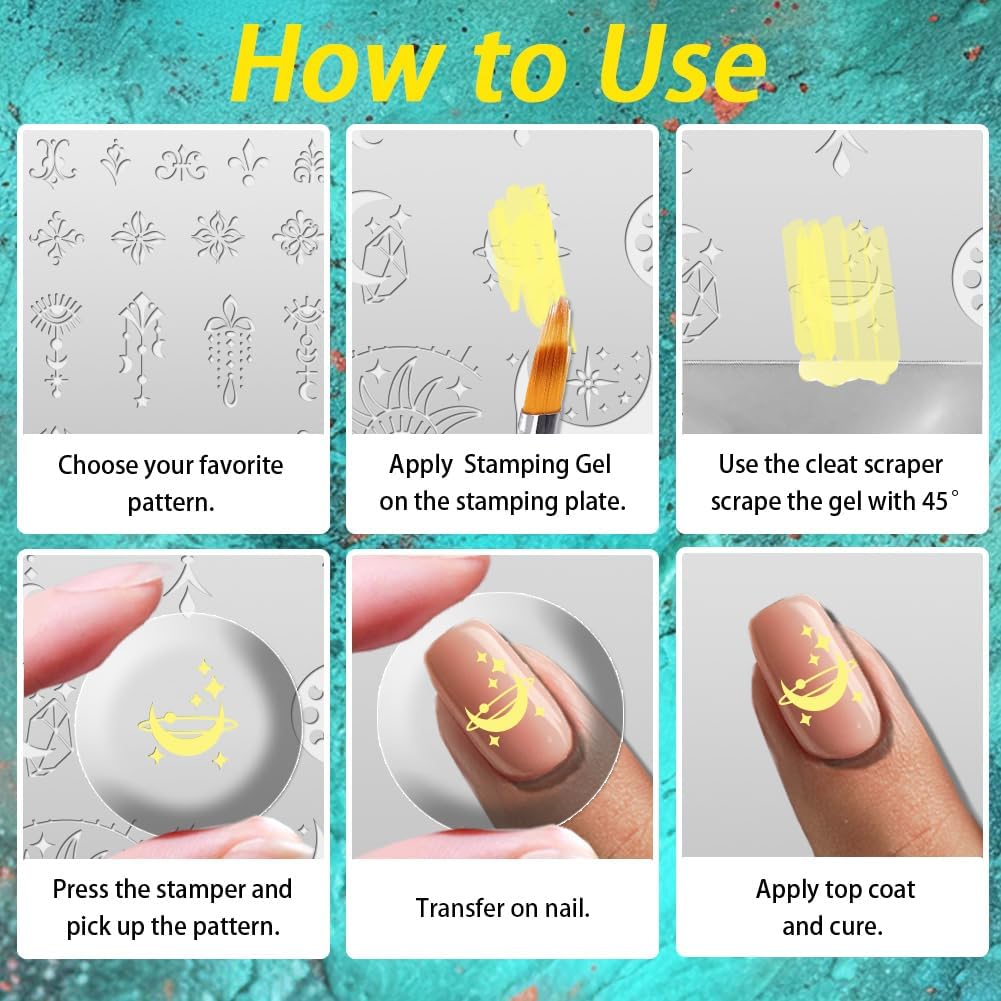 How to Use

Choose your favorite pattern.

Apply Stamping Gel on the stamping plate.

Use the cleat scraper scrape the gel with 45°

Press the stamper and pick up the pattern.

Transfer on nail.

Apply top coat and cure.