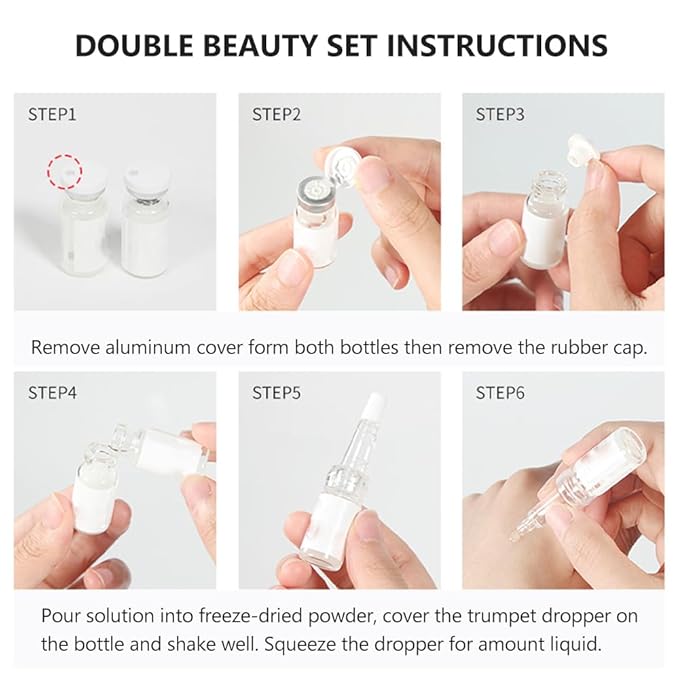 DOUBLE BEAUTY SET INSTRUCTIONS

STEP1

STEP2

STEP3

Remove aluminum cover form both bottles then remove the rubber cap.

STEP4

STEP5

STEP6

Pour solution into freeze-dried powder, cover the trumpet dropper on the bottle and shake well. Squeeze the dropper for amount liquid.