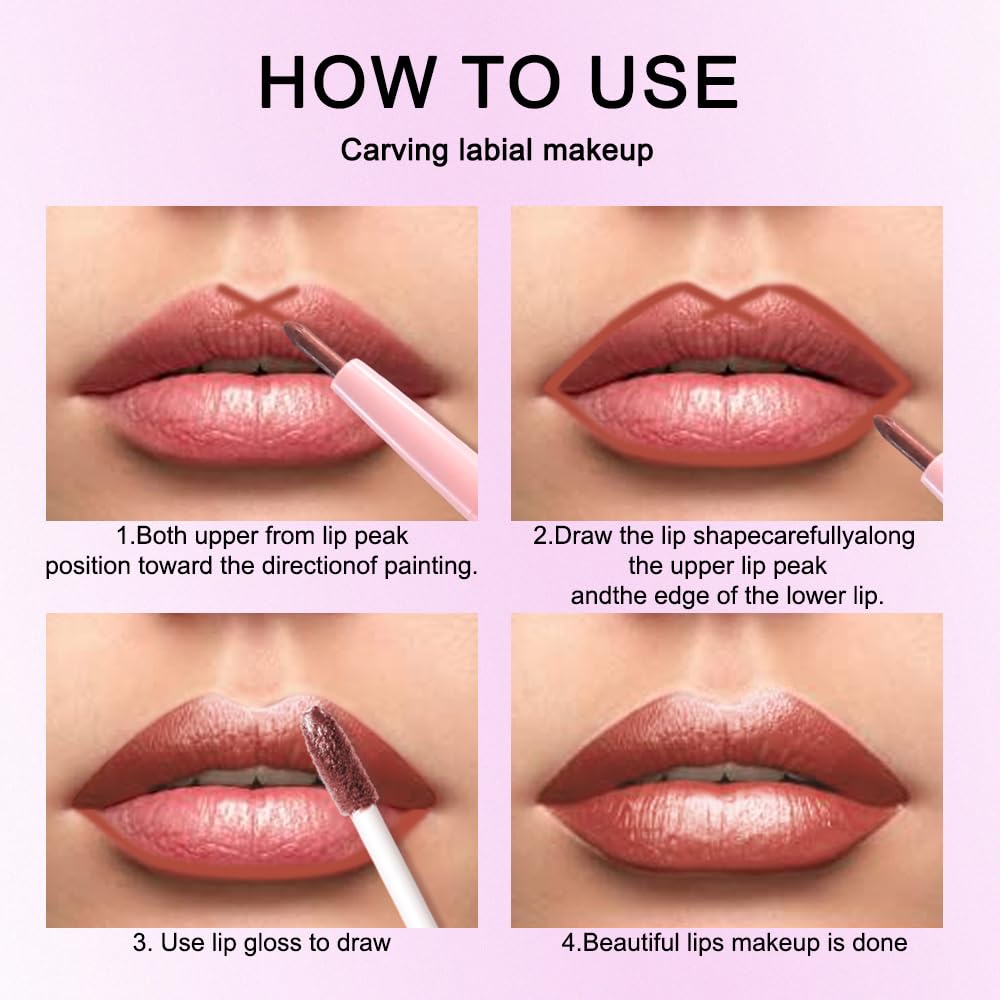 HOW TO USE

Carving labial makeup

1.Both upper from lip peak position toward the directionof painting.

2.Draw the lip shapecarefullyalong the upper lip peak andthe edge of the lower lip.

3. Use lip gloss to draw

4.Beautiful lips makeup is done