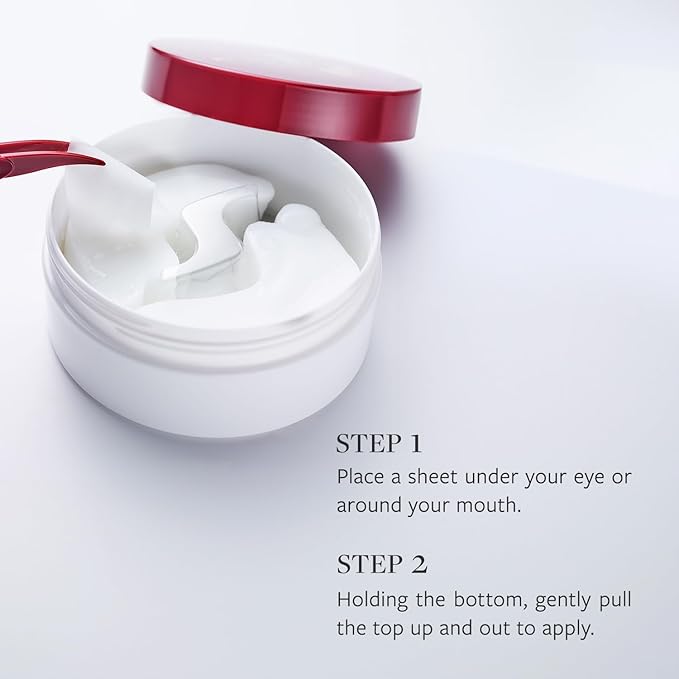 STEP 1
Place a sheet under your eye or around your mouth.

STEP 2
Holding the bottom, gently pull the top up and out to apply.