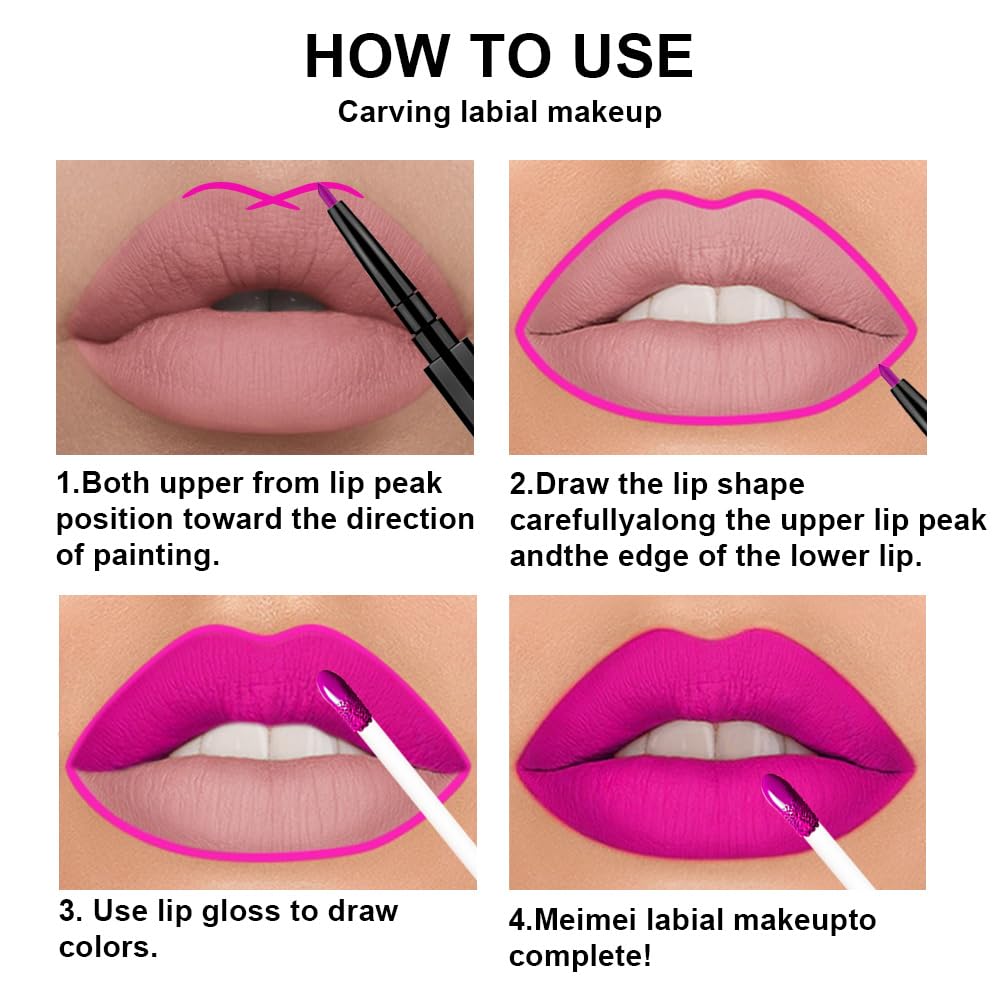 HOW TO USE
Carving labial makeup

1.Both upper from lip peak position toward the direction of painting.

2.Draw the lip shape carefullyalong the upper lip peak andthe edge of the lower lip.

3. Use lip gloss to draw colors.

4.Meimei labial makeupto complete!