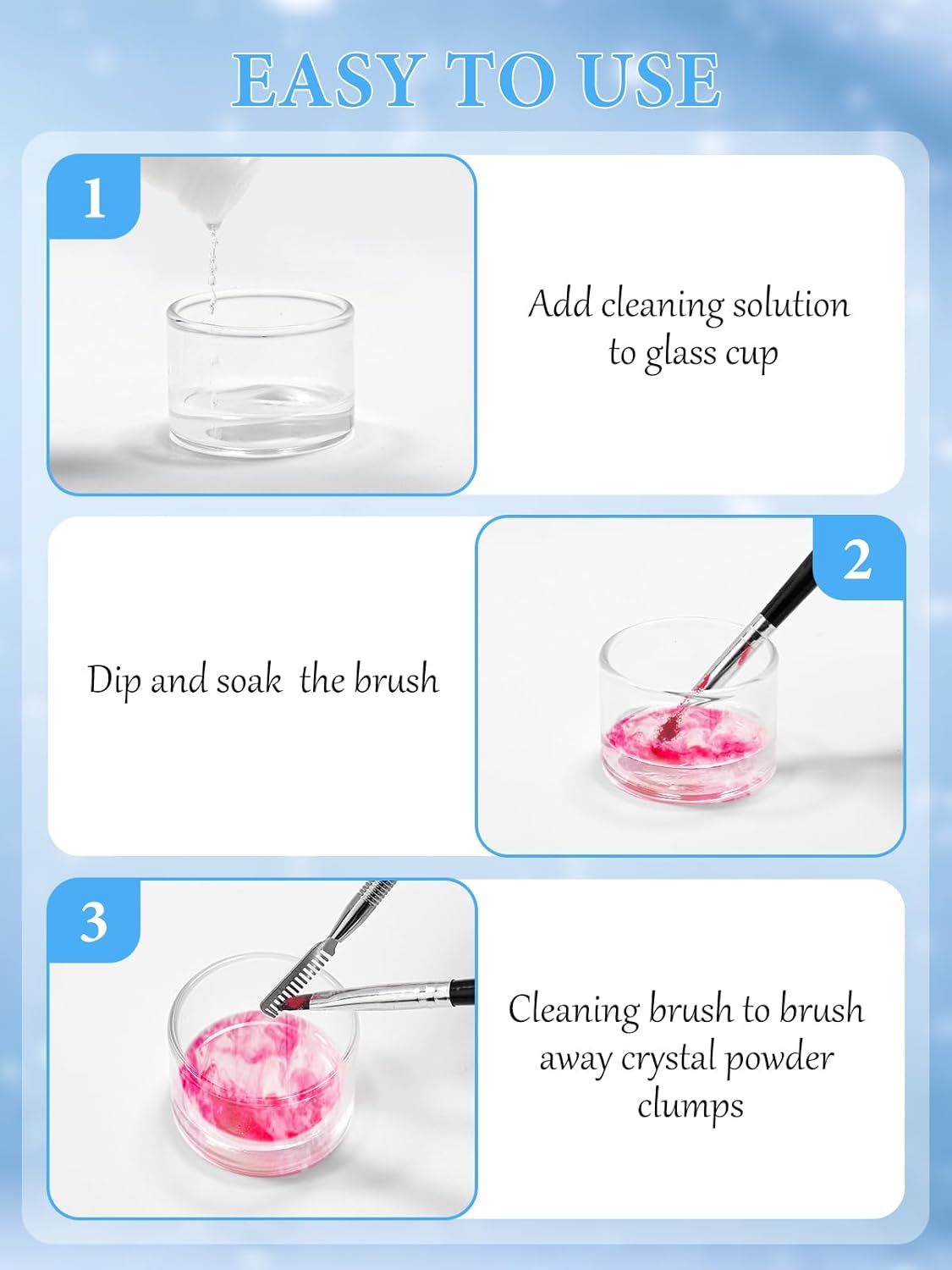 EASY TO USE

1

Add cleaning solution to glass cup

Dip and soak the brush

2

3

Cleaning brush to brush away crystal powder clumps