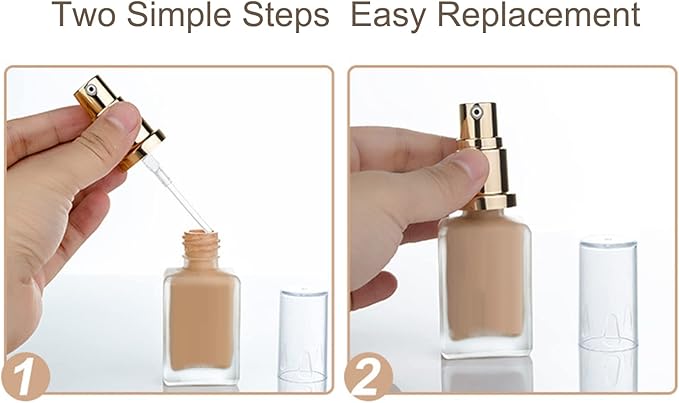 Two Simple Steps Easy Replacement

1

2