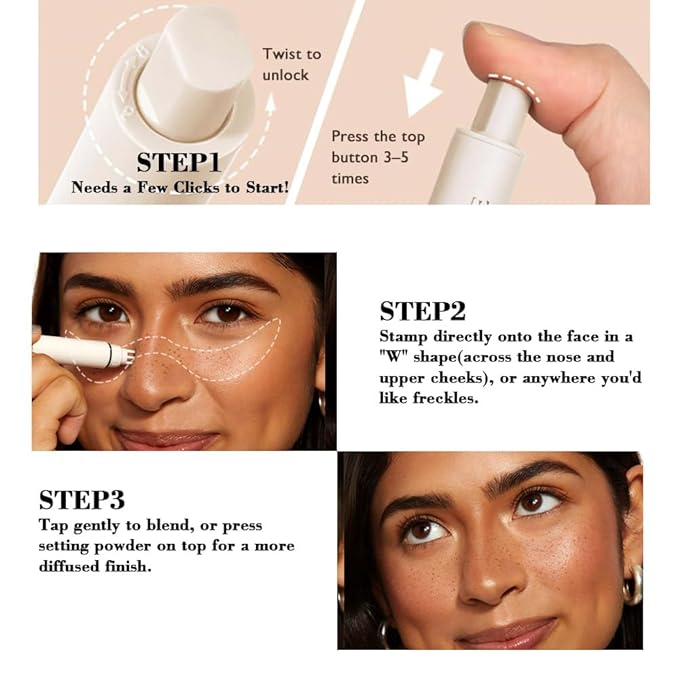 Twist to unlock

STEP1
Needs a Few Clicks to Start!

Press the top button 3–5 times

STEP2
Stamp directly onto the face in a "W" shape(across the nose and upper cheeks), or anywhere you'd like freckles.

STEP3
Tap gently to blend, or press setting powder on top for a more diffused finish.