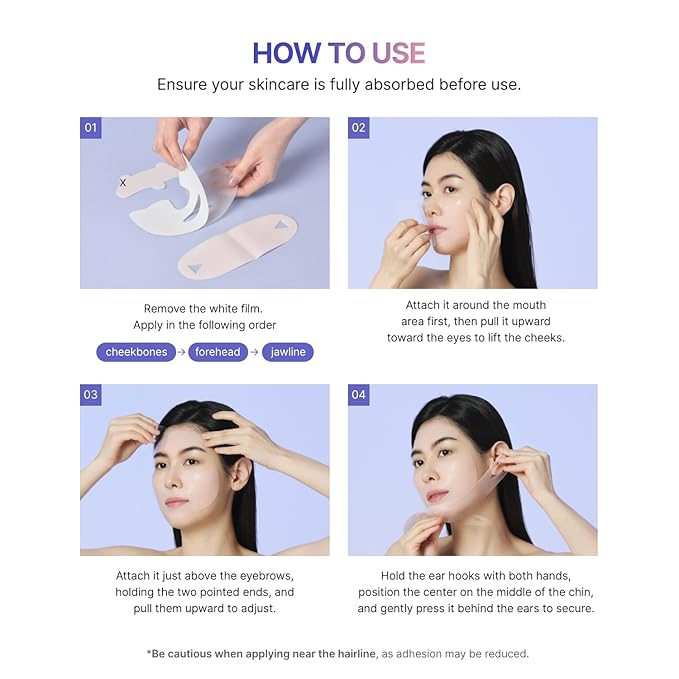 HOW TO USE
Ensure your skincare is fully absorbed before use.

01

X

Remove the white film.
Apply in the following order
cheekbones → forehead → jawline

02

Attach it around the mouth area first, then pull it upward toward the eyes to lift the cheeks.

03

Attach it just above the eyebrows, holding the two pointed ends, and pull them upward to adjust.

04

Hold the ear hooks with both hands, position the center on the middle of the chin, and gently press it behind the ears to secure.

*Be cautious when applying near the hairline, as adhesion may be reduced.