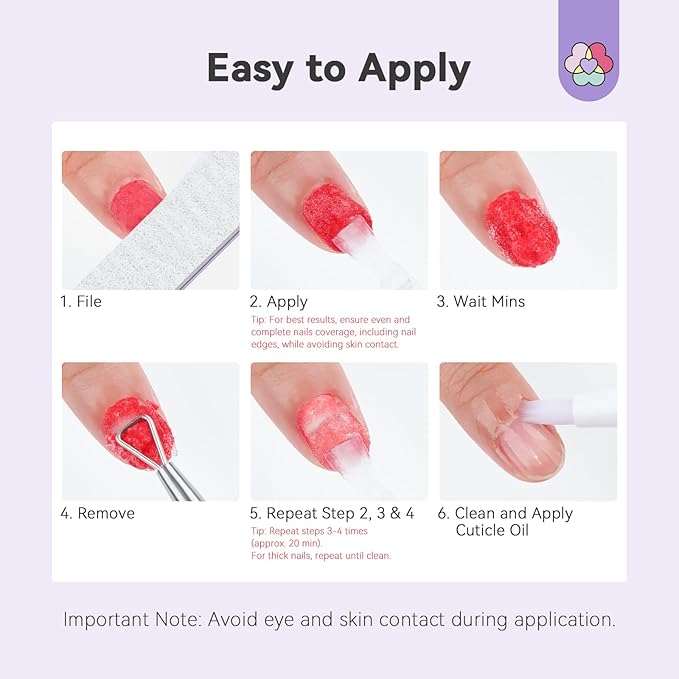 Easy to Apply

1. File

2. Apply
Tip: For best results, ensure even and complete nails coverage, including nail edges, while avoiding skin contact.

3. Wait Mins

4. Remove

5. Repeat Step 2, 3 & 4
Tip: Repeat steps 3-4 times (approx. 20 min).
For thick nails, repeat until clean.

6. Clean and Apply Cuticle Oil

Important Note: Avoid eye and skin contact during application.