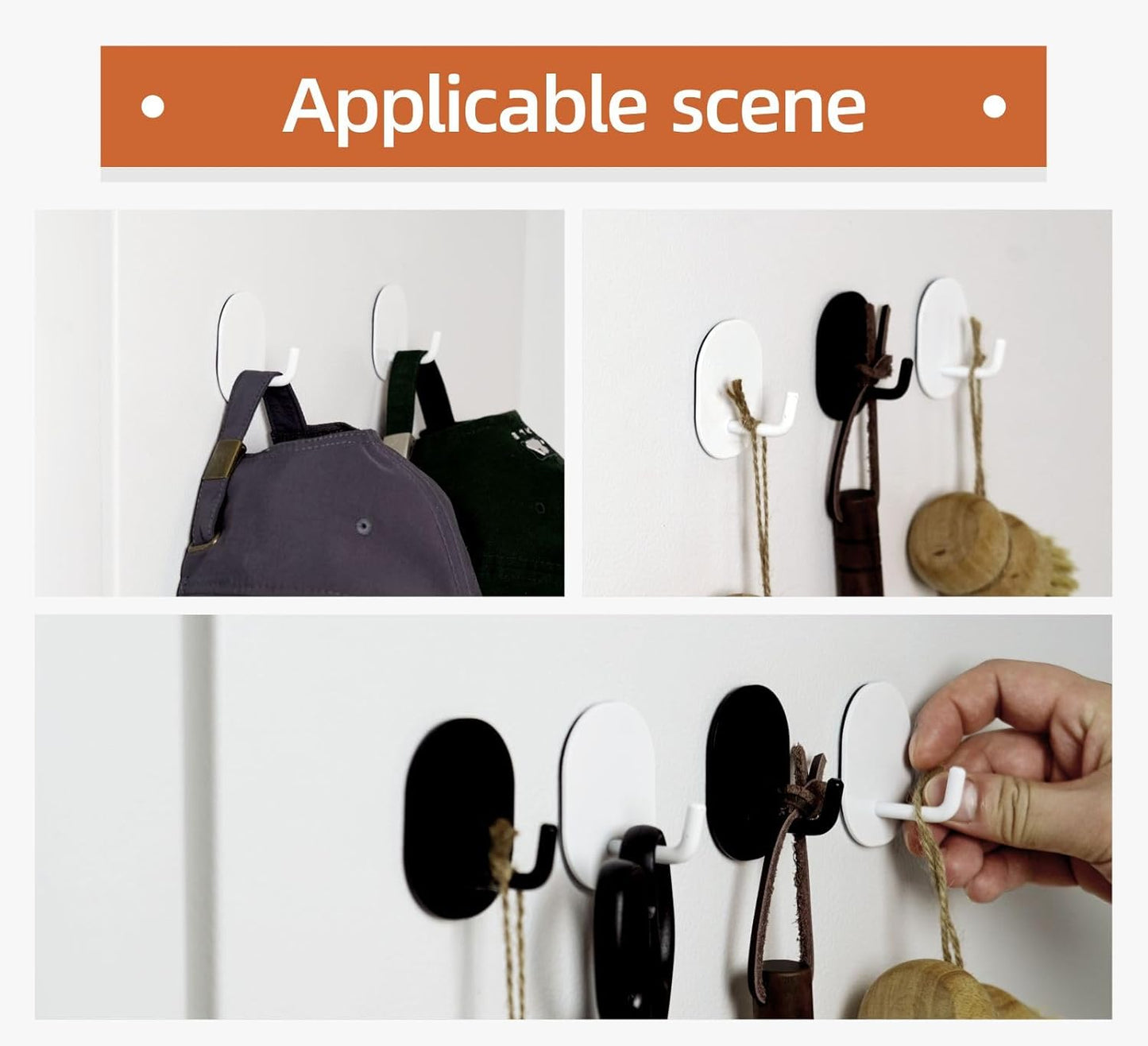 Applicable scene