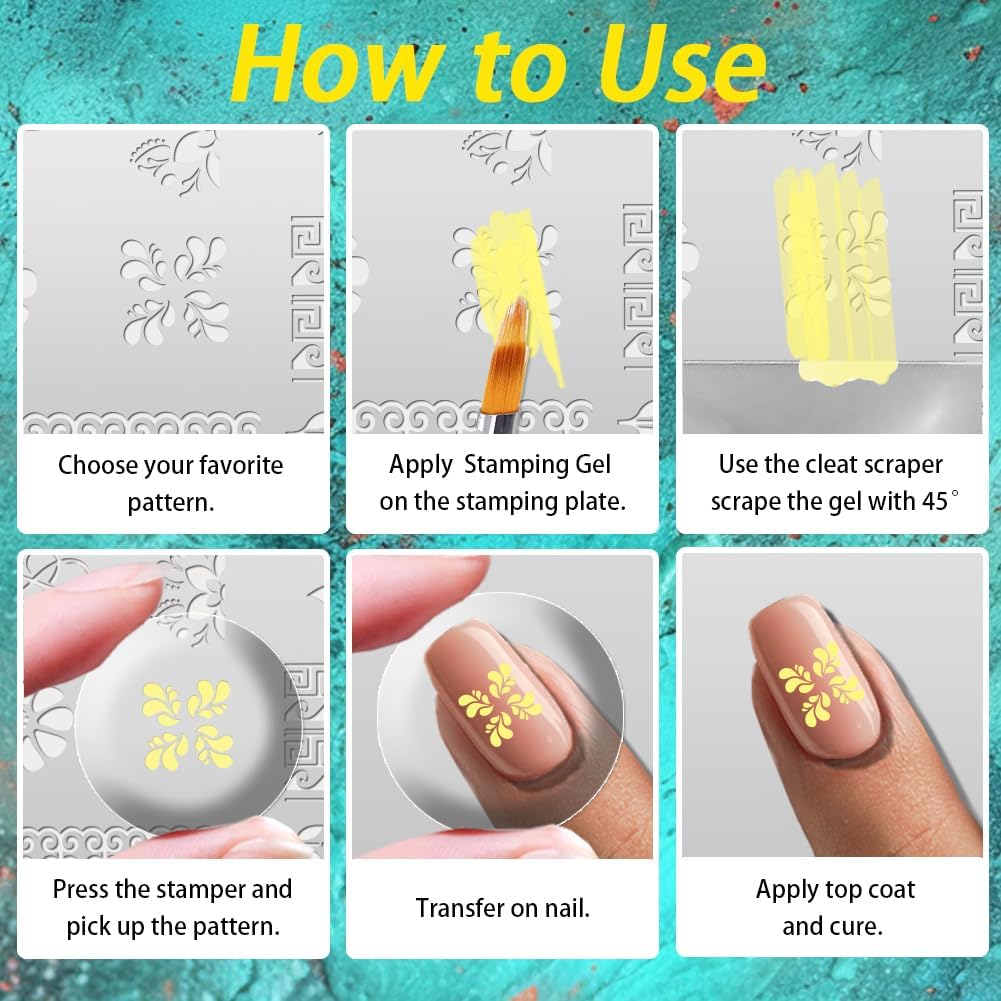 How to Use

Choose your favorite pattern.

Apply  Stamping Gel on the stamping plate.

Use the cleat scraper scrape the gel with 45°

Press the stamper and pick up the pattern.

Transfer on nail.

Apply top coat and cure.