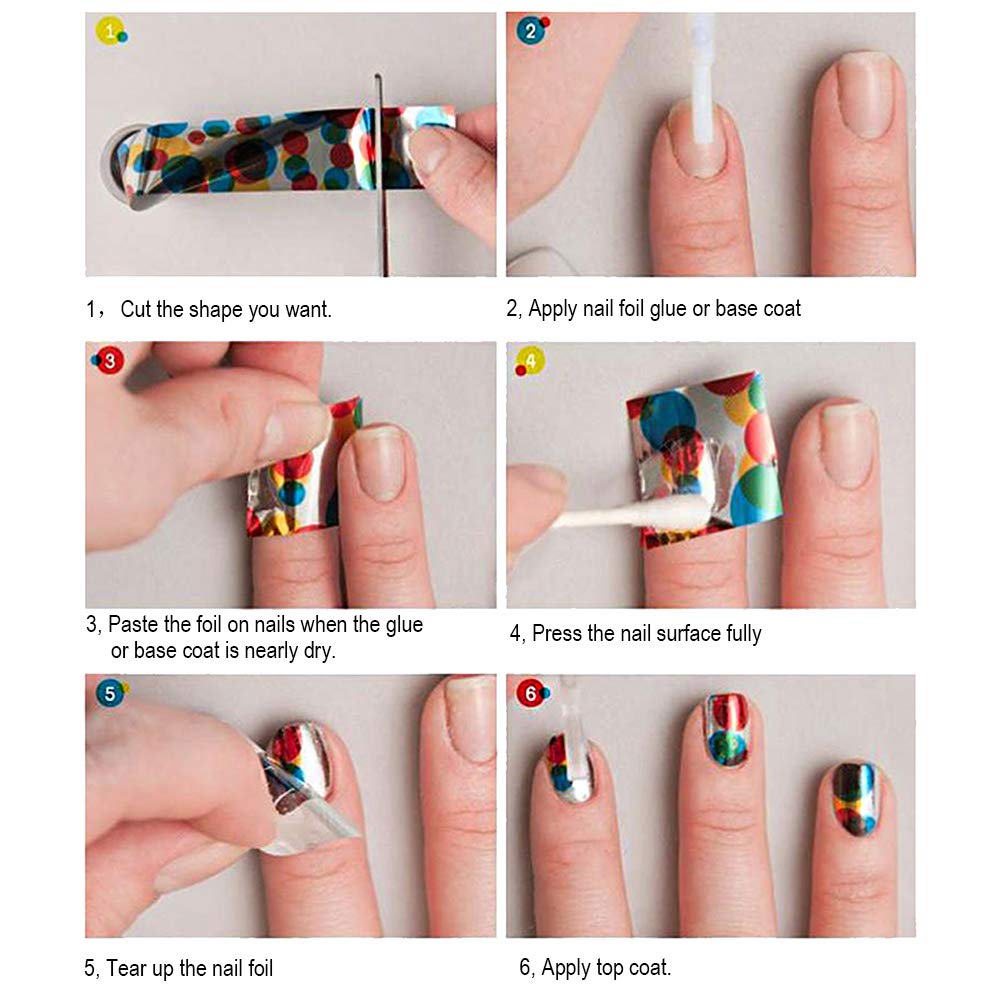 1

1， Cut the shape you want.

2

2, Apply nail foil glue or base coat

3

3, Paste the foil on nails when the glue or base coat is nearly dry.

4

4, Press the nail surface fully

5

5, Tear up the nail foil

6

6, Apply top coat.