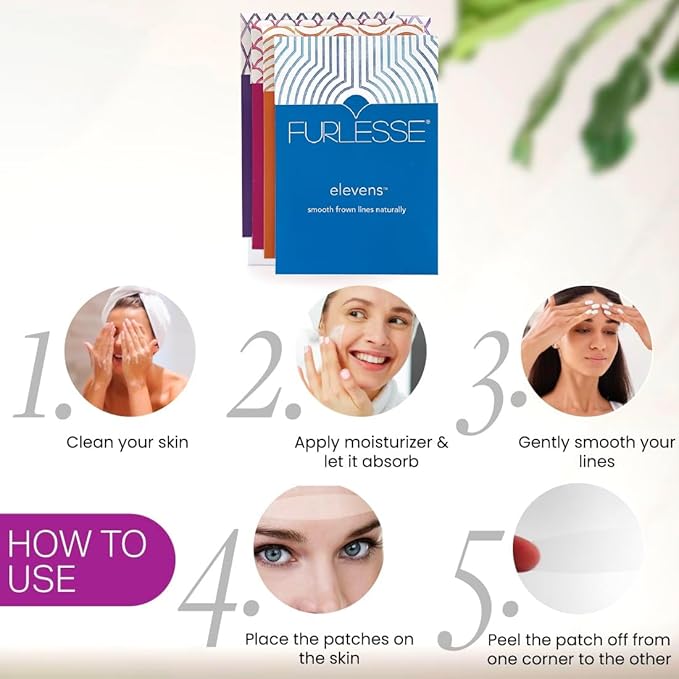 FURLESSE®

elevens™

smooth frown lines naturally

1.

Clean your skin

2.

Apply moisturizer & let it absorb

3.

Gently smooth your lines

HOW TO USE

4.

Place the patches on the skin

5.

Peel the patch off from one corner to the other