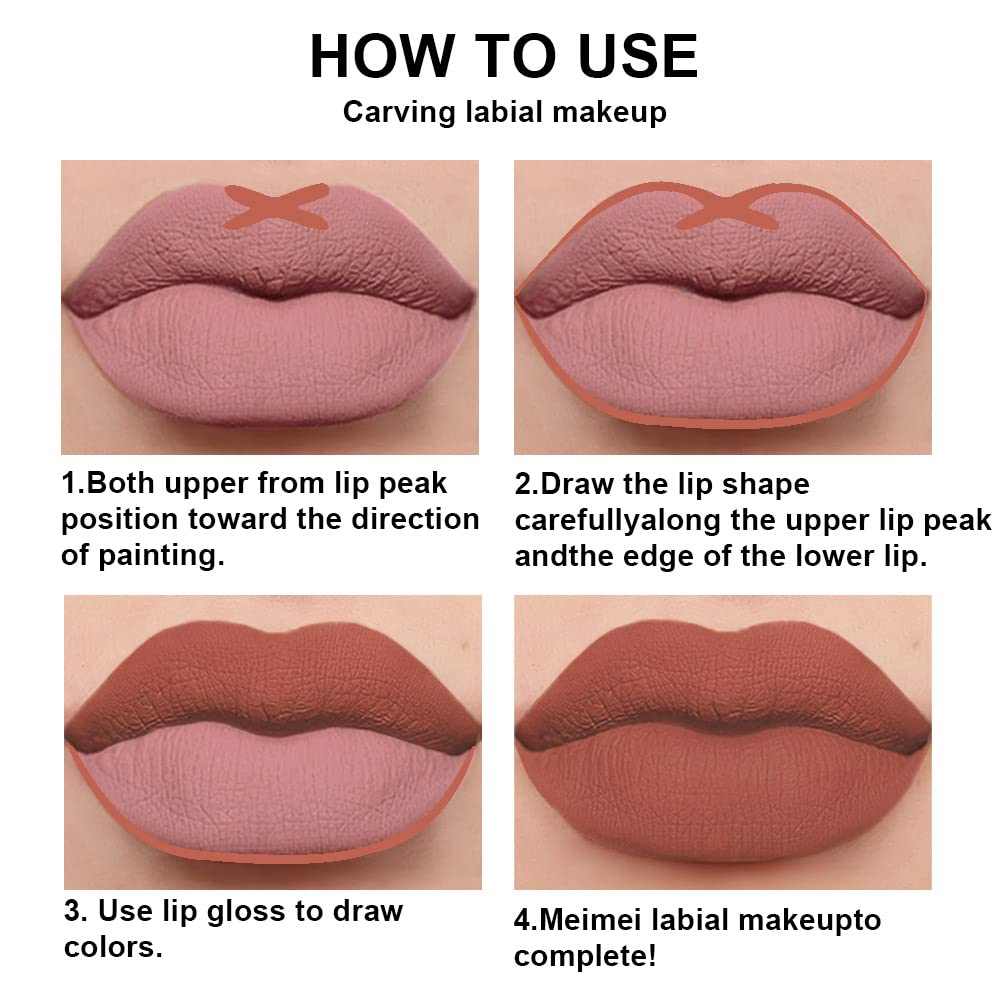 HOW TO USE
Carving labial makeup

1.Both upper from lip peak position toward the direction of painting.

2.Draw the lip shape carefullyalong the upper lip peak andthe edge of the lower lip.

3. Use lip gloss to draw colors.

4.Meimei labial makeupto complete!