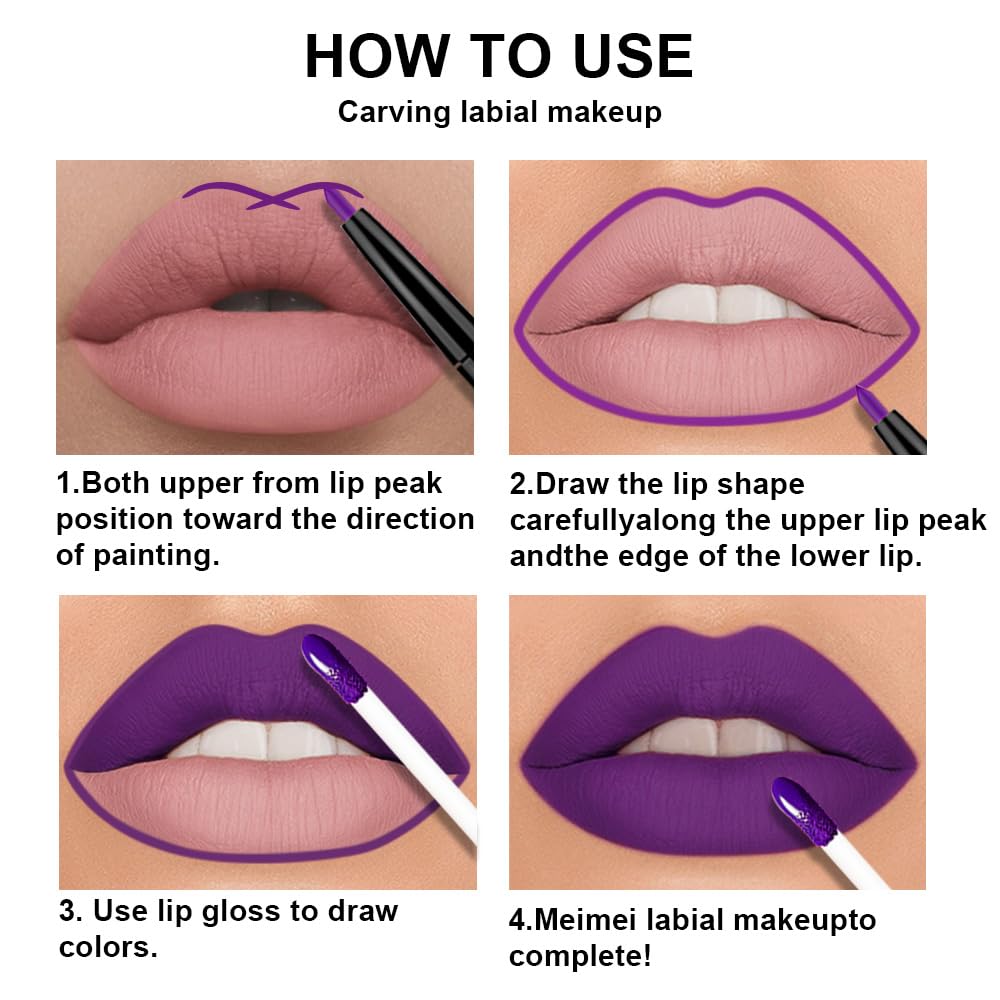 HOW TO USE

Carving labial makeup

1.Both upper from lip peak position toward the direction of painting.

2.Draw the lip shape carefullyalong the upper lip peak andthe edge of the lower lip.

3. Use lip gloss to draw colors.

4.Meimei labial makeupto complete!