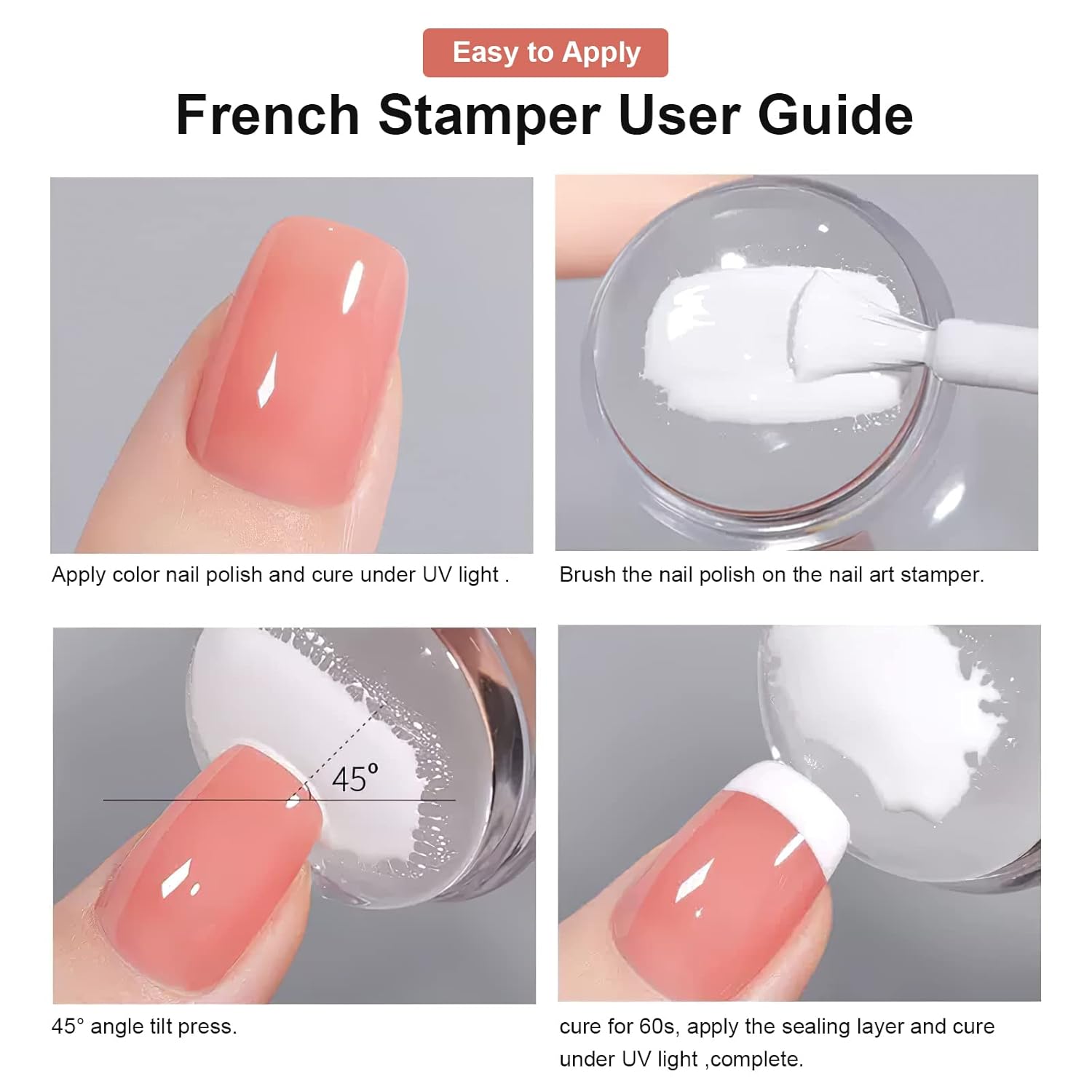 Easy to Apply

French Stamper User Guide

Apply color nail polish and cure under UV light .

Brush the nail polish on the nail art stamper.

45°

45° angle tilt press.

cure for 60s, apply the sealing layer and cure under UV light ,complete.