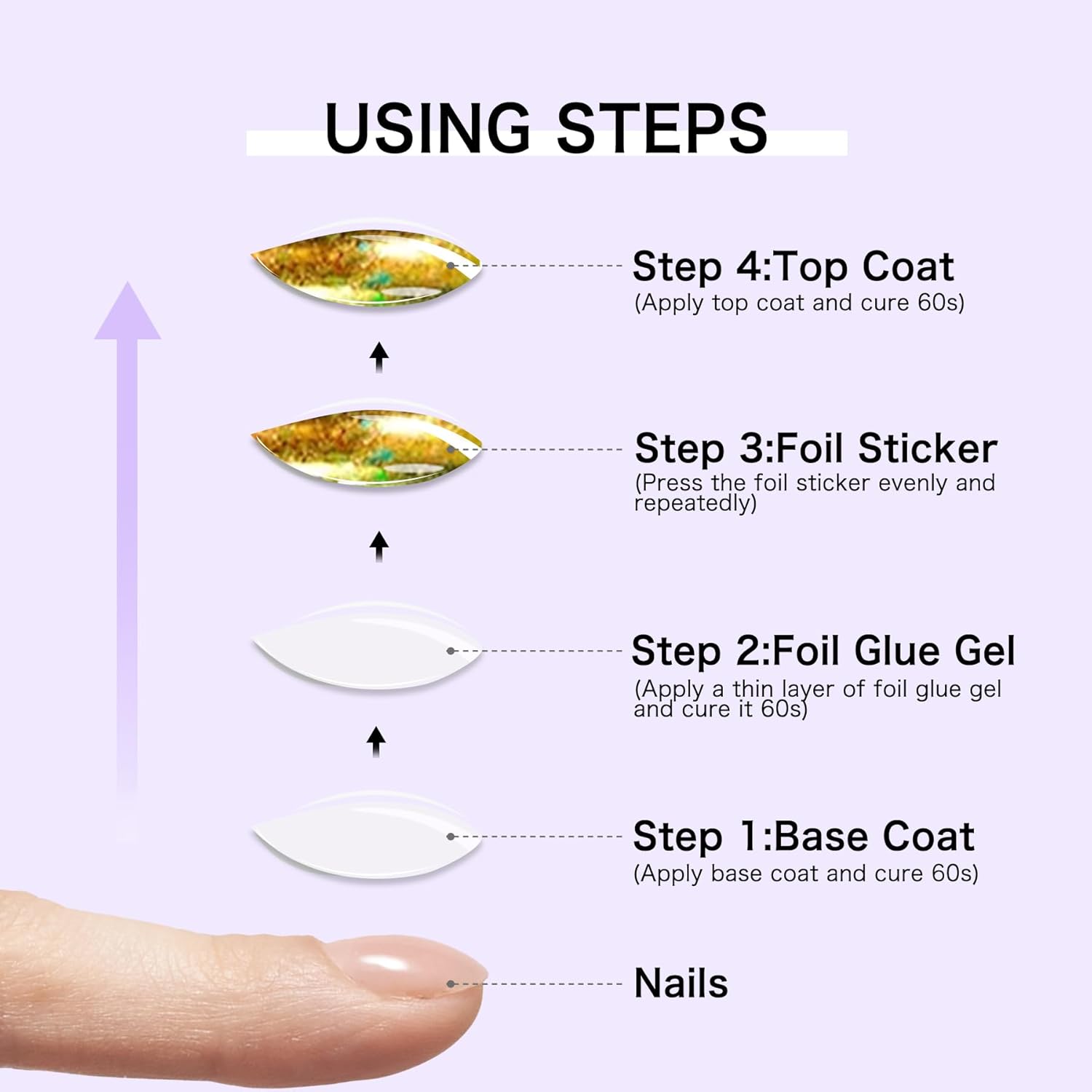 USING STEPS

Step 4:Top Coat
(Apply top coat and cure 60s)

Step 3:Foil Sticker
(Press the foil sticker evenly and repeatedly)

Step 2:Foil Glue Gel
(Apply a thin layer of foil glue gel and cure it 60s)

Step 1:Base Coat
(Apply base coat and cure 60s)

Nails