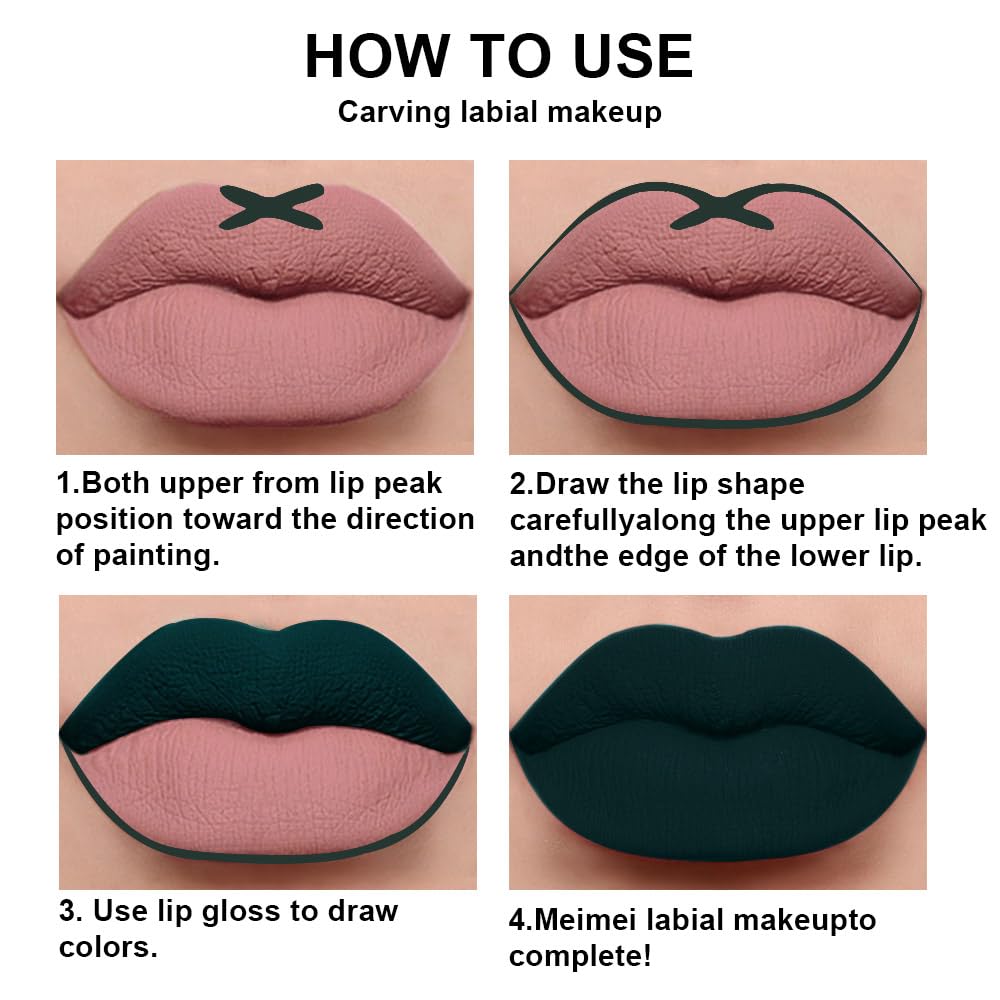 HOW TO USE
Carving labial makeup

1.Both upper from lip peak position toward the direction of painting.

2.Draw the lip shape carefullyalong the upper lip peak andthe edge of the lower lip.

3. Use lip gloss to draw colors.

4.Meimei labial makeupto complete!