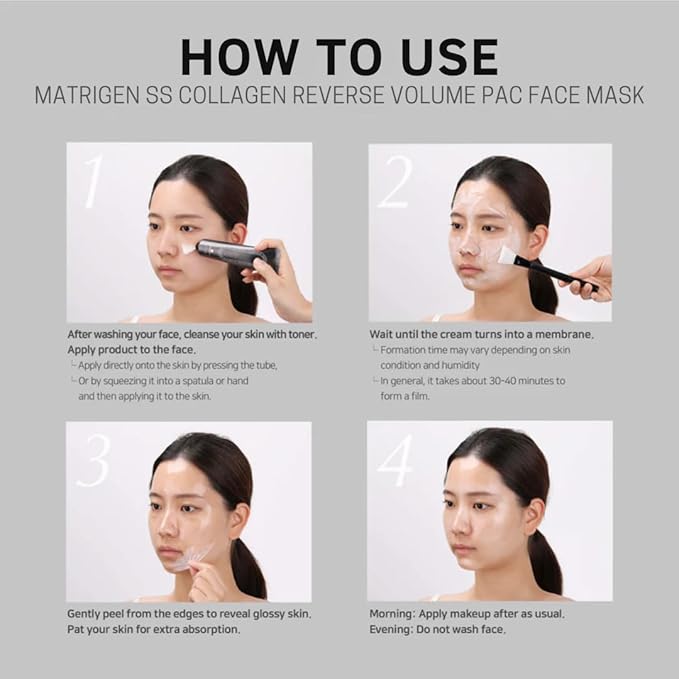 HOW TO USE
MATRIGEN SS COLLAGEN REVERSE VOLUME PAC FACE MASK

1

After washing your face, cleanse your skin with toner.
Apply product to the face.
└ Apply directly onto the skin by pressing the tube,
└ Or by squeezing it into a spatula or hand and then applying it to the skin.

2

Wait until the cream turns into a membrane.
└ Formation time may vary depending on skin condition and humidity
└ In general, it takes about 30-40 minutes to form a film.

3

Gently peel from the edges to reveal glossy skin.
Pat your skin for extra absorption.

4

Morning: Apply makeup after as usual.
Evening: Do not wash face.