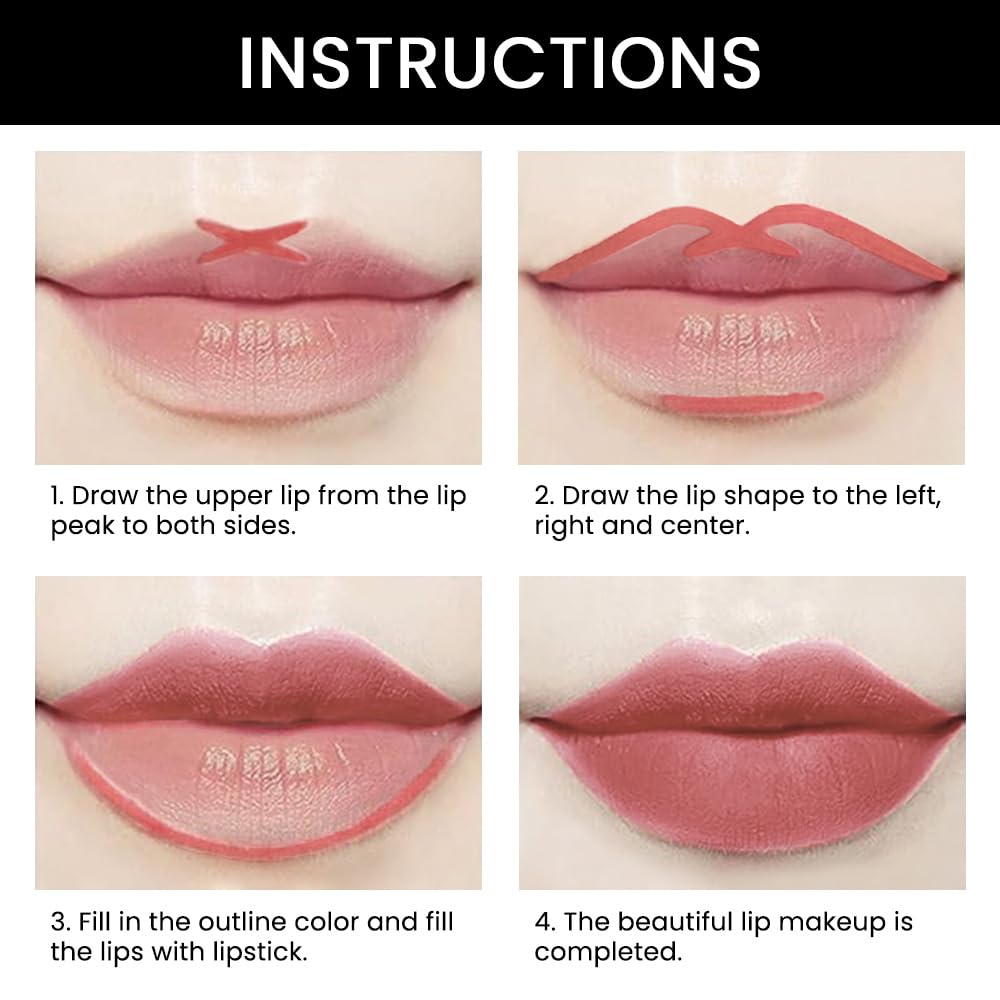 INSTRUCTIONS

1. Draw the upper lip from the lip peak to both sides.

2. Draw the lip shape to the left, right and center.

3. Fill in the outline color and fill the lips with lipstick.

4. The beautiful lip makeup is completed.