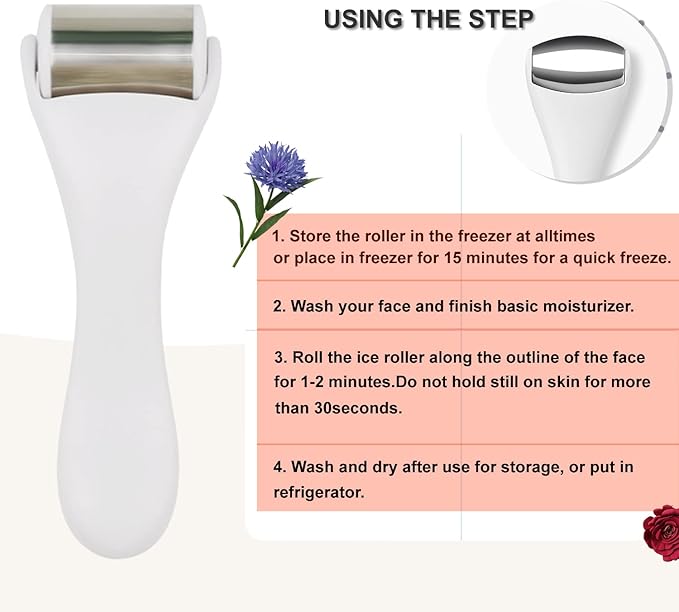 USING THE STEP

1. Store the roller in the freezer at alltimes or place in freezer for 15 minutes for a quick freeze.

2. Wash your face and finish basic moisturizer.

3. Roll the ice roller along the outline of the face for 1-2 minutes.Do not hold still on skin for more than 30seconds.

4. Wash and dry after use for storage, or put in refrigerator.