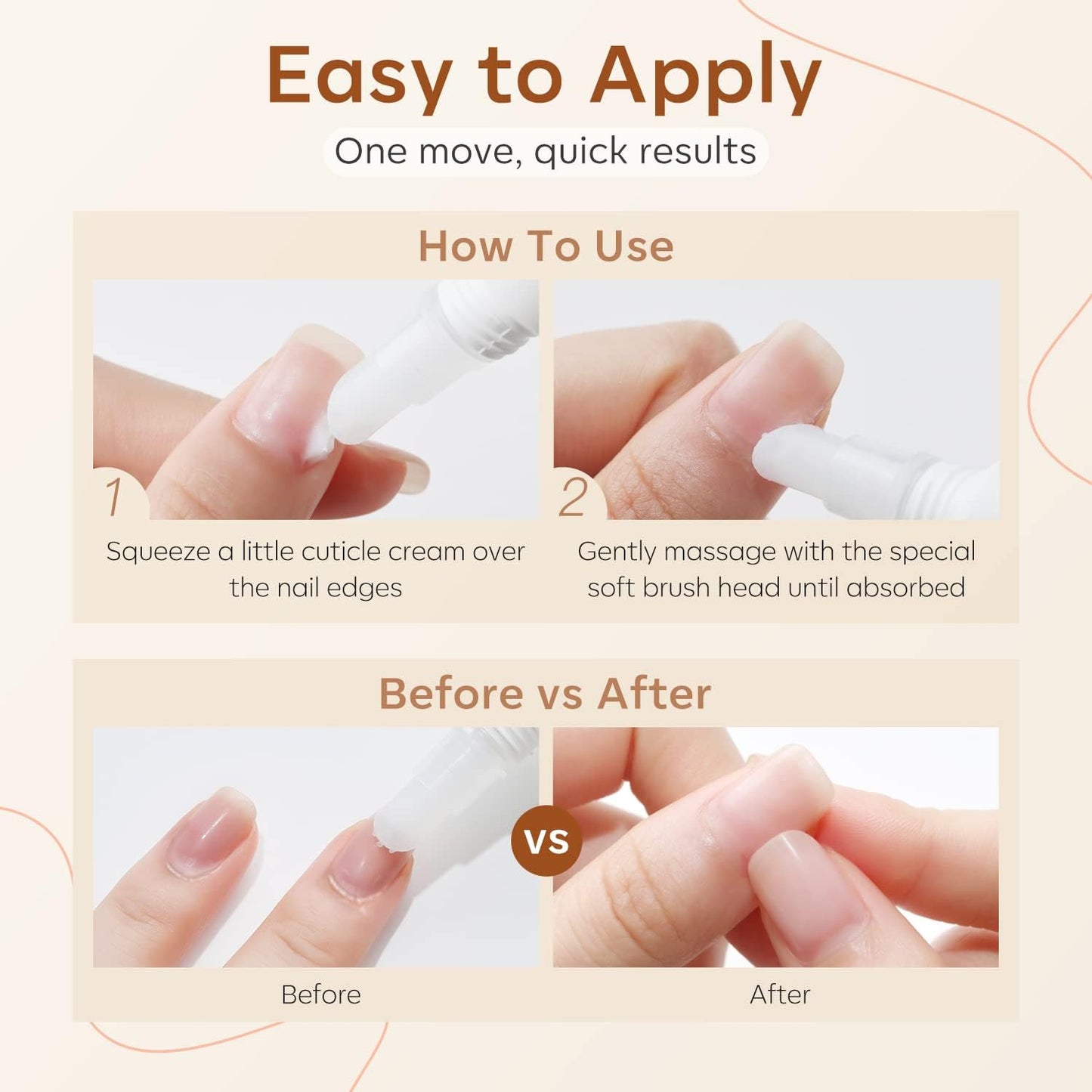 Easy to Apply

One move, quick results

How To Use

1

Squeeze a little cuticle cream over the nail edges

2

Gently massage with the special soft brush head until absorbed

Before vs After

VS

Before

After