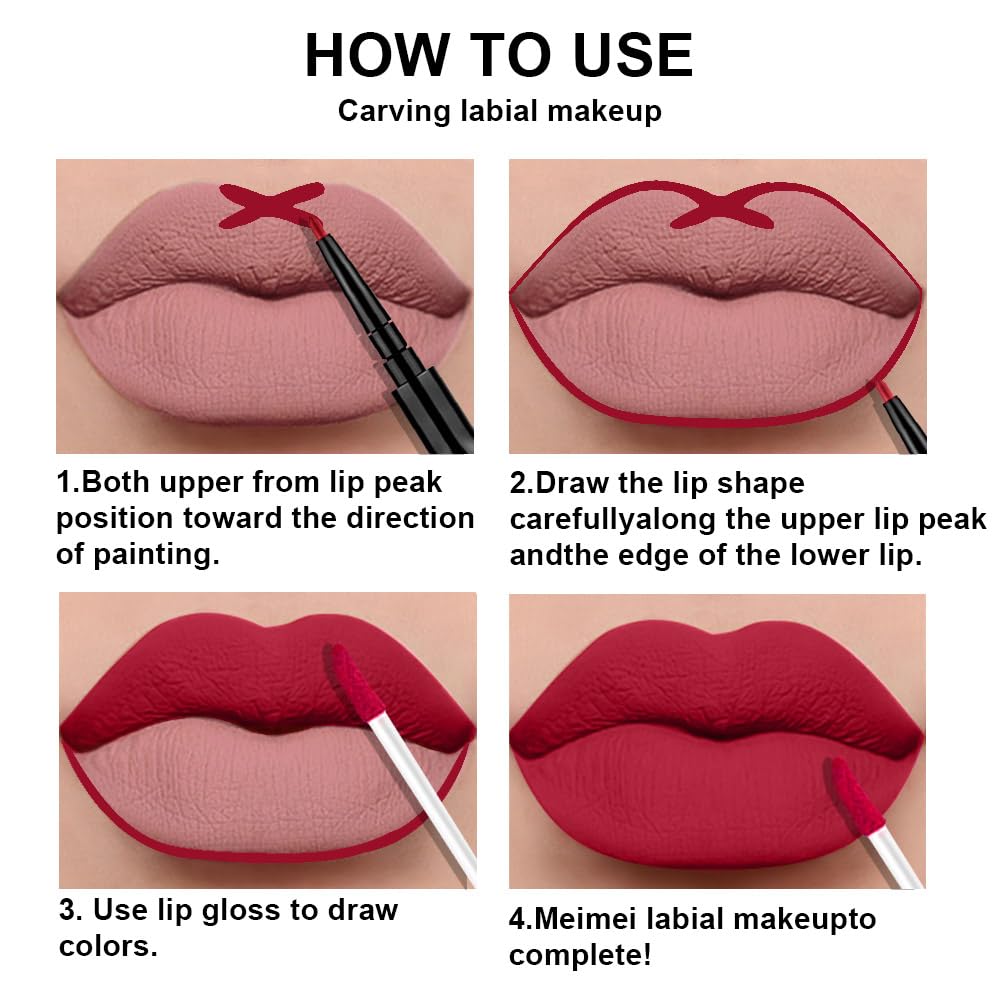 HOW TO USE
Carving labial makeup

1.Both upper from lip peak position toward the direction of painting.

2.Draw the lip shape carefullyalong the upper lip peak andthe edge of the lower lip.

3. Use lip gloss to draw colors.

4.Meimei labial makeupto complete!