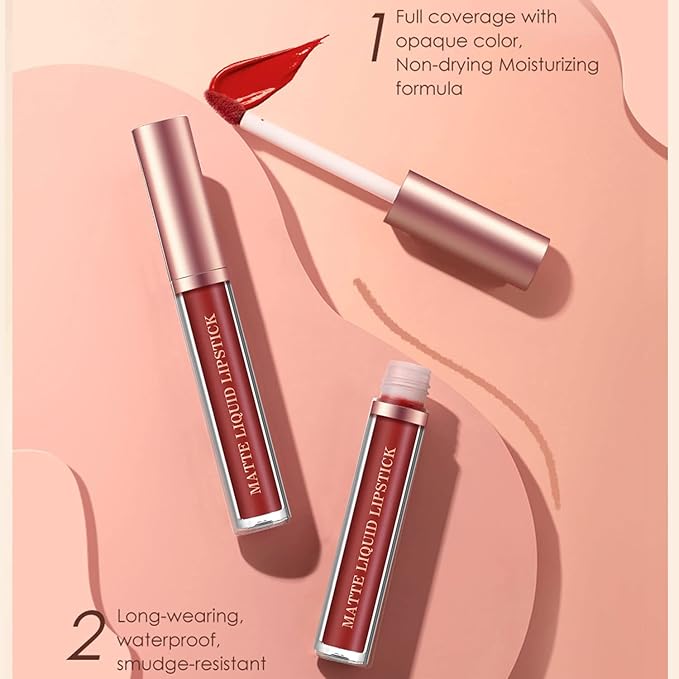 1 Full coverage with opaque color, Non-drying Moisturizing formula

MATTE LIQUID LIPSTICK

MATTE LIQUID LIPSTICK

2 Long-wearing, waterproof, smudge-resistant