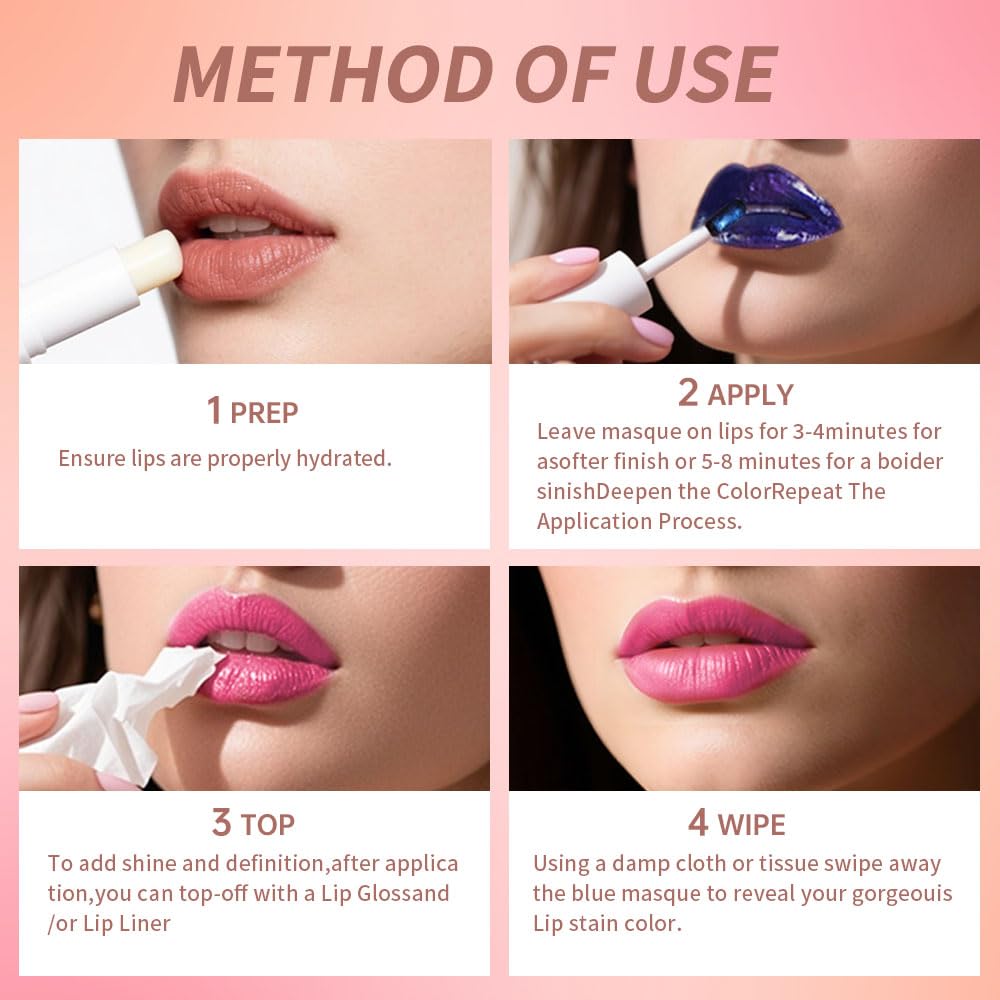 METHOD OF USE

1 PREP
Ensure lips are properly hydrated.

2 APPLY
Leave masque on lips for 3-4minutes for asofter finish or 5-8 minutes for a boider sinishDeepen the ColorRepeat The Application Process.

3 TOP
To add shine and definition,after applica tion,you can top-off with a Lip Glossand /or Lip Liner

4 WIPE
Using a damp cloth or tissue swipe away the blue masque to reveal your gorgeouis Lip stain color.