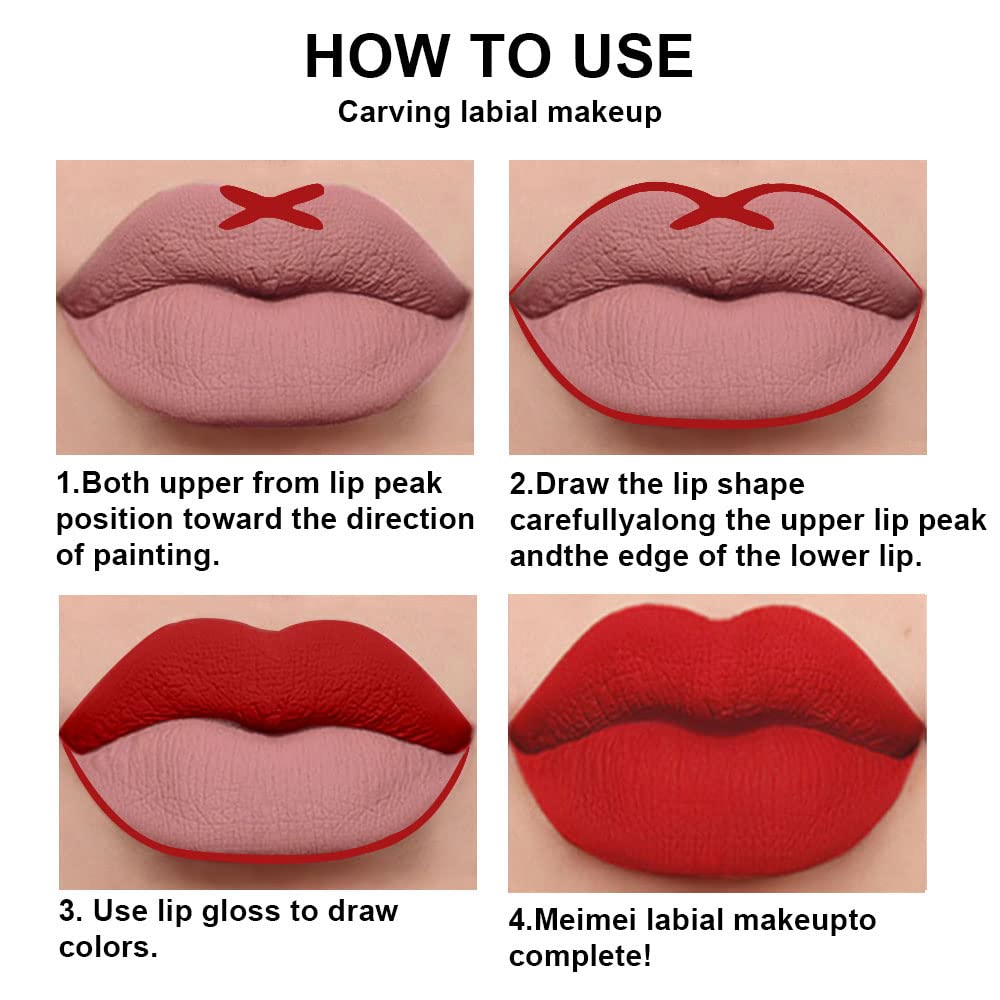 HOW TO USE
Carving labial makeup

1.Both upper from lip peak position toward the direction of painting.

2.Draw the lip shape carefullyalong the upper lip peak andthe edge of the lower lip.

3. Use lip gloss to draw colors.

4.Meimei labial makeupto complete!