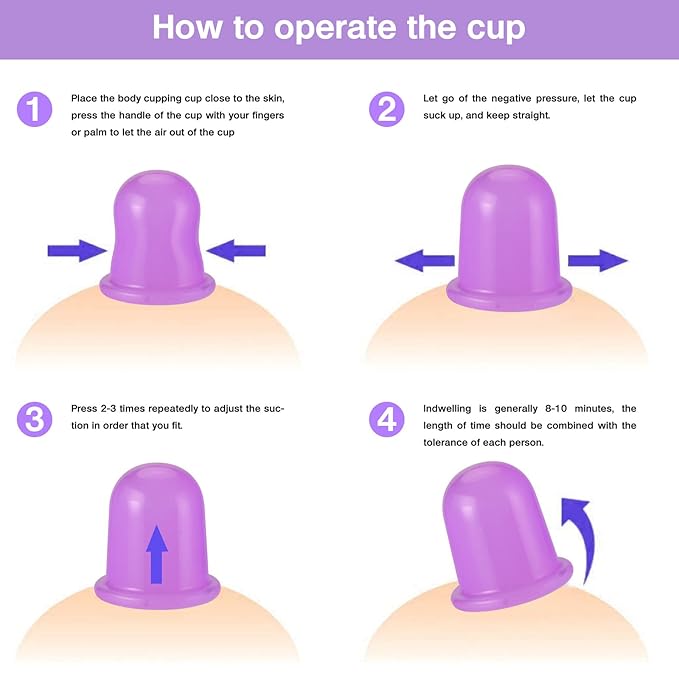 How to operate the cup

1 Place the body cupping cup close to the skin, press the handle of the cup with your fingers or palm to let the air out of the cup

2 Let go of the negative pressure, let the cup suck up, and keep straight.

3 Press 2-3 times repeatedly to adjust the suction in order that you fit.

4 Indwelling is generally 8-10 minutes, the length of time should be combined with the tolerance of each person.