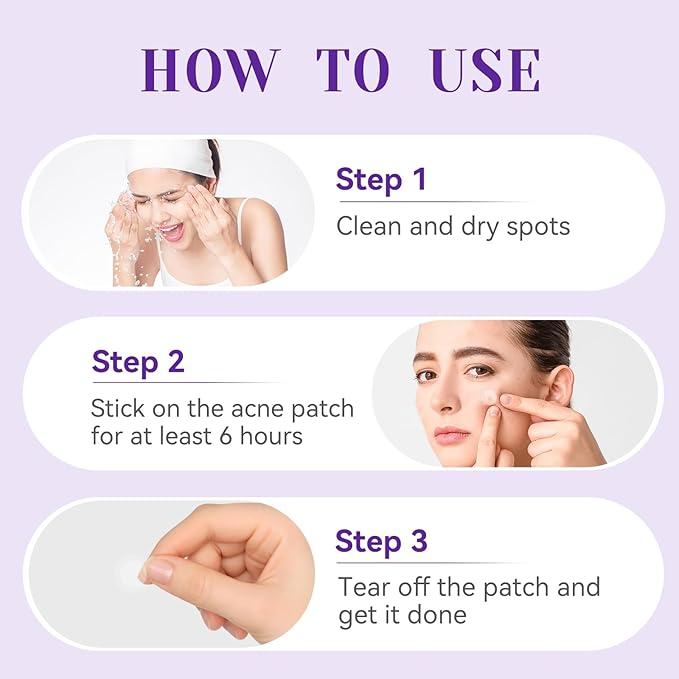 HOW TO USE

Step 1
Clean and dry spots

Step 2
Stick on the acne patch for at least 6 hours

Step 3
Tear off the patch and get it done