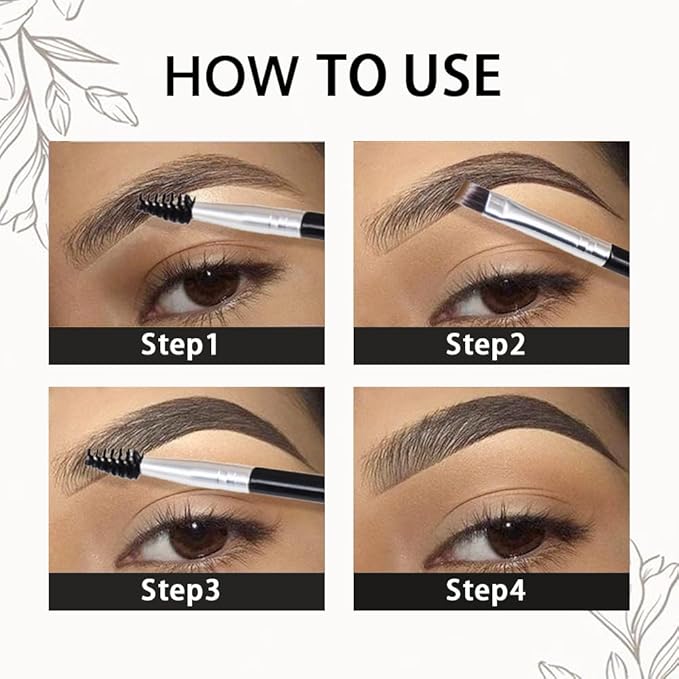 HOW TO USE

Step1

Step2

Step3

Step4