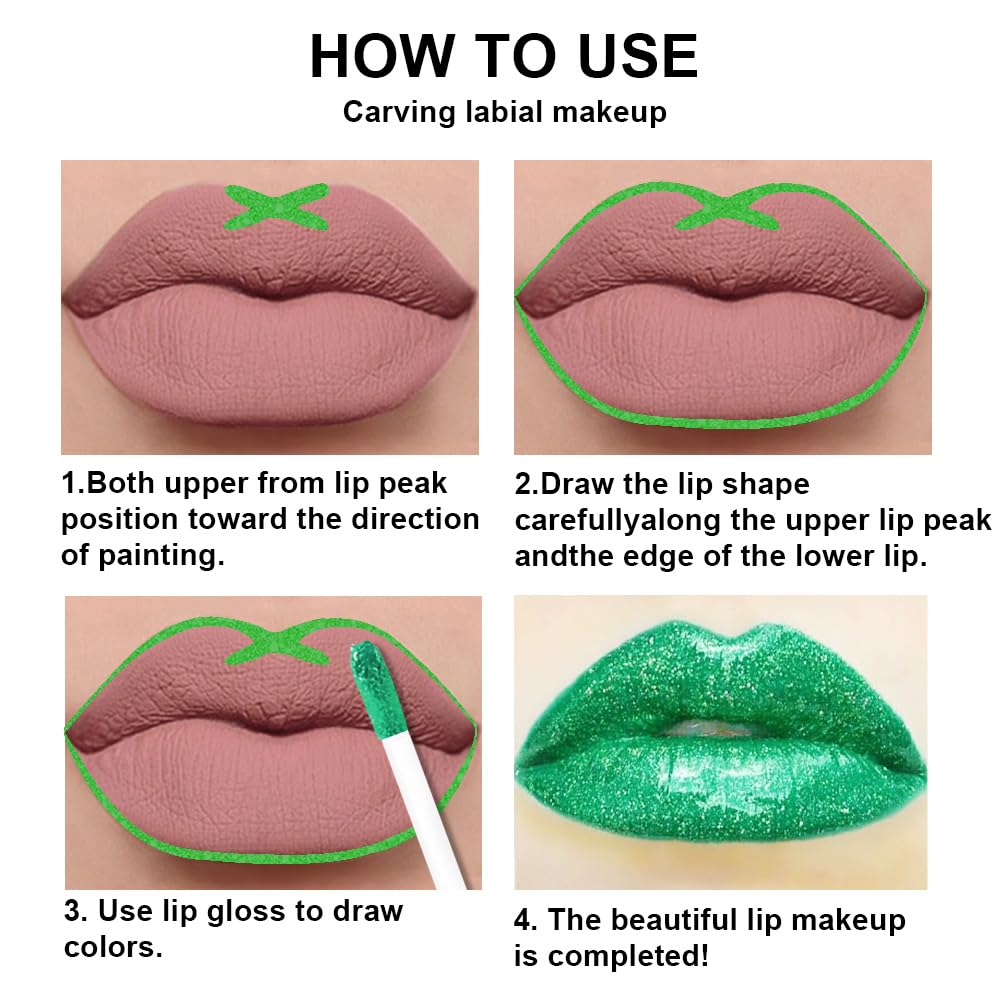 HOW TO USE
Carving labial makeup

1.Both upper from lip peak position toward the direction of painting.

2.Draw the lip shape carefullyalong the upper lip peak andthe edge of the lower lip.

3. Use lip gloss to draw colors.

4. The beautiful lip makeup is completed!