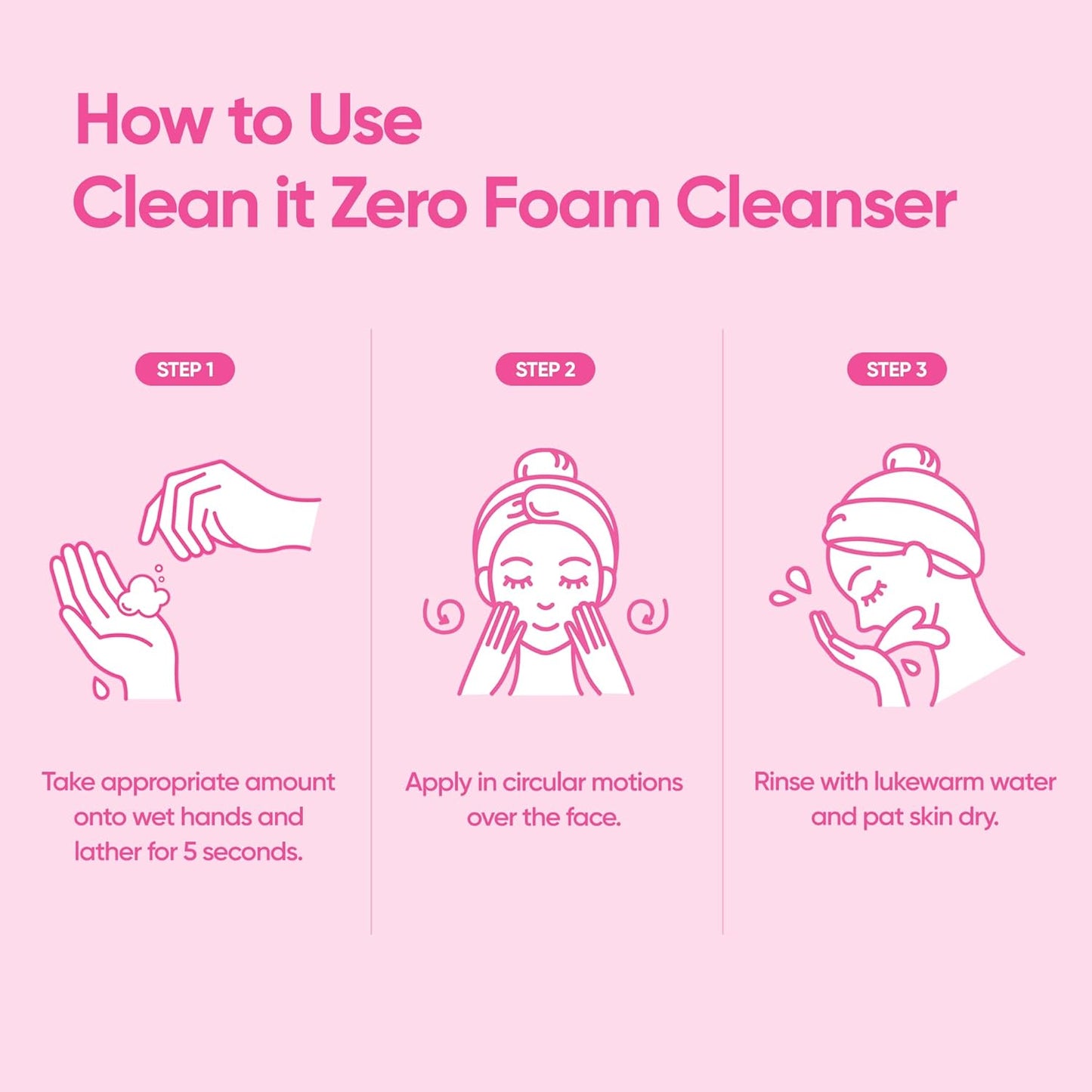 How to Use
Clean it Zero Foam Cleanser

STEP 1

Take appropriate amount onto wet hands and lather for 5 seconds.

STEP 2

Apply in circular motions over the face.

STEP 3

Rinse with lukewarm water and pat skin dry.