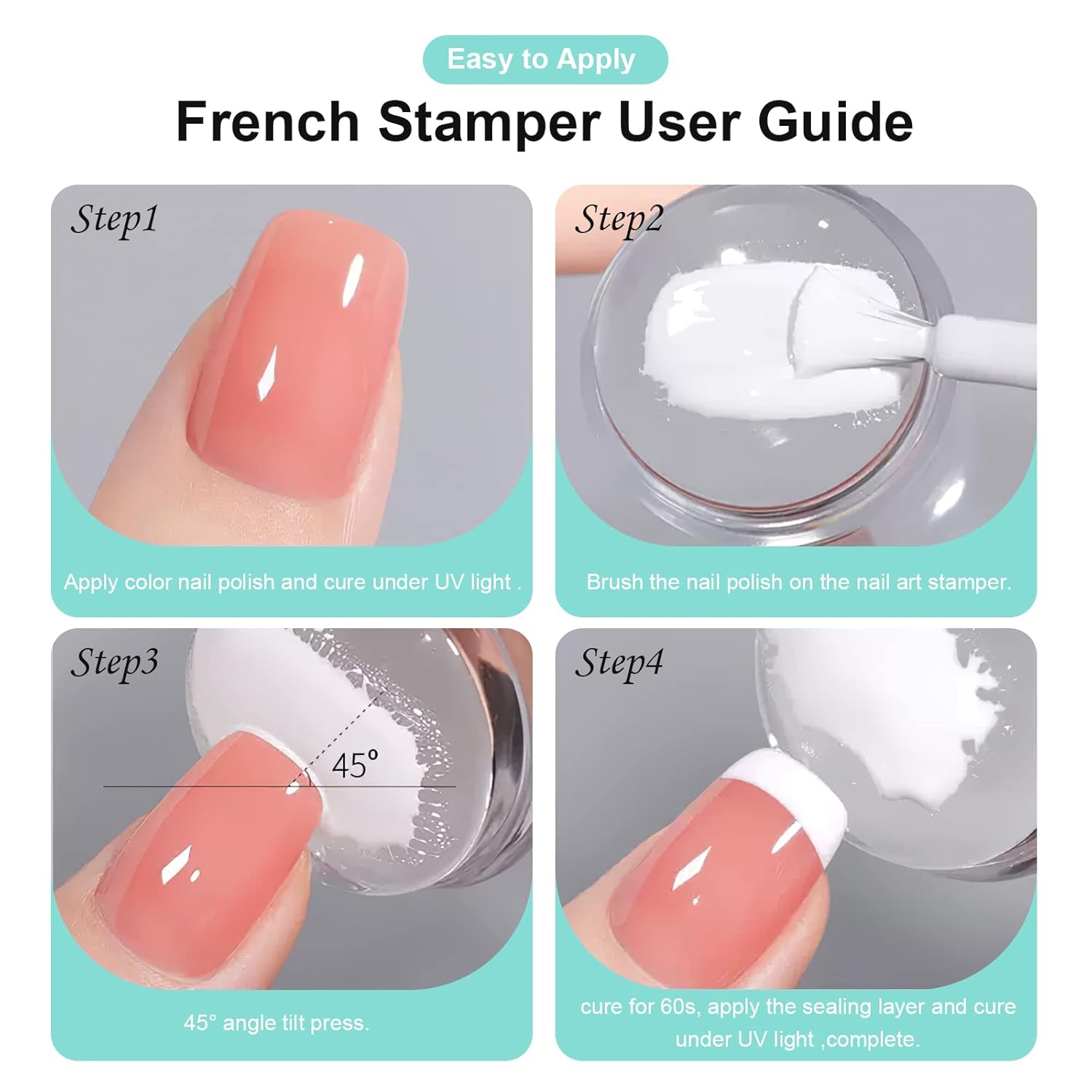 Easy to Apply

French Stamper User Guide

Step1

Apply color nail polish and cure under UV light .

Step2

Brush the nail polish on the nail art stamper.

Step3

45°

45° angle tilt press.

Step4

cure for 60s, apply the sealing layer and cure under UV light ,complete.