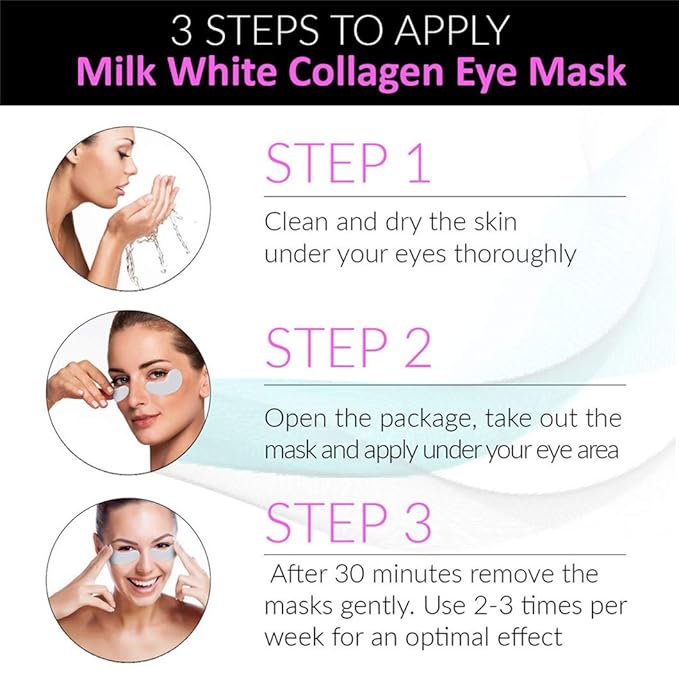 3 STEPS TO APPLY
Milk White Collagen Eye Mask

STEP 1

Clean and dry the skin under your eyes thoroughly

STEP 2

Open the package, take out the mask and apply under your eye area

STEP 3

After 30 minutes remove the masks gently. Use 2-3 times per week for an optimal effect