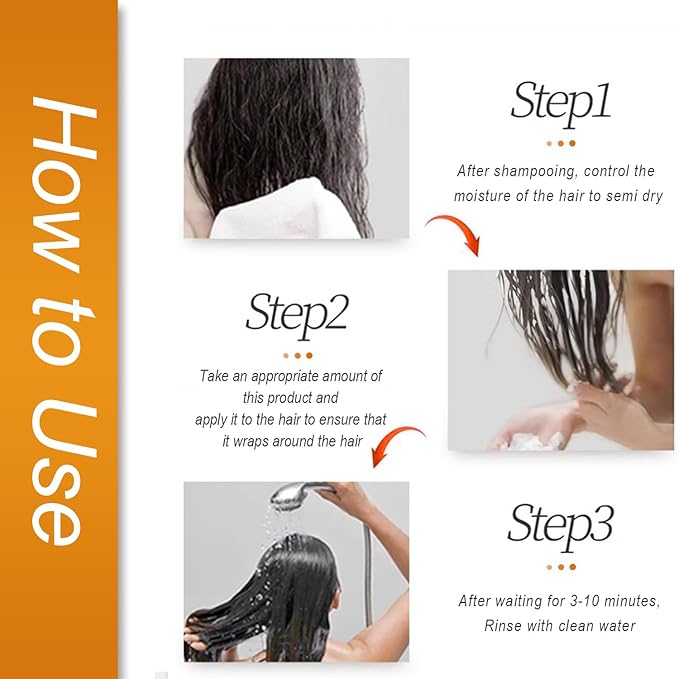 How to Use

Step1

After shampooing, control the moisture of the hair to semi dry

Step2

Take an appropriate amount of this product and apply it to the hair to ensure that it wraps around the hair

Step3

After waiting for 3-10 minutes, Rinse with clean water