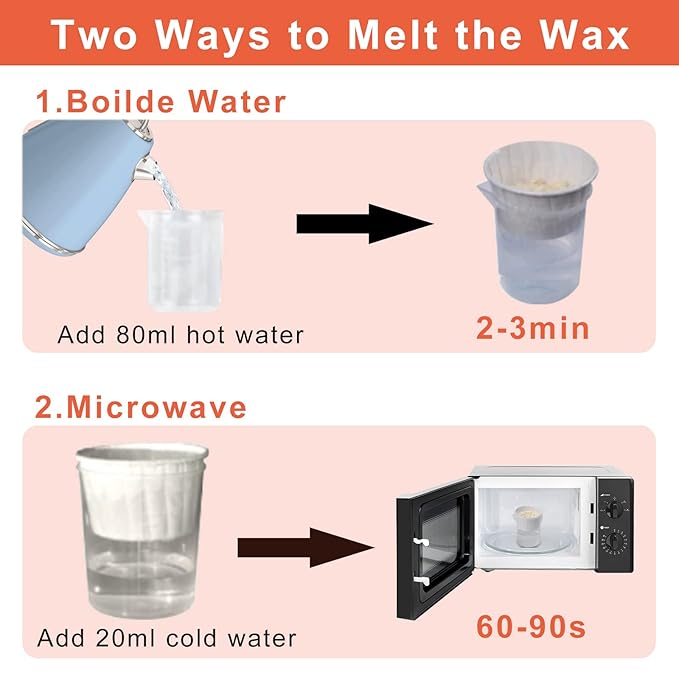 Two Ways to Melt the Wax

1.Boilde Water

Add 80ml hot water

2-3min

2.Microwave

Add 20ml cold water

60-90s