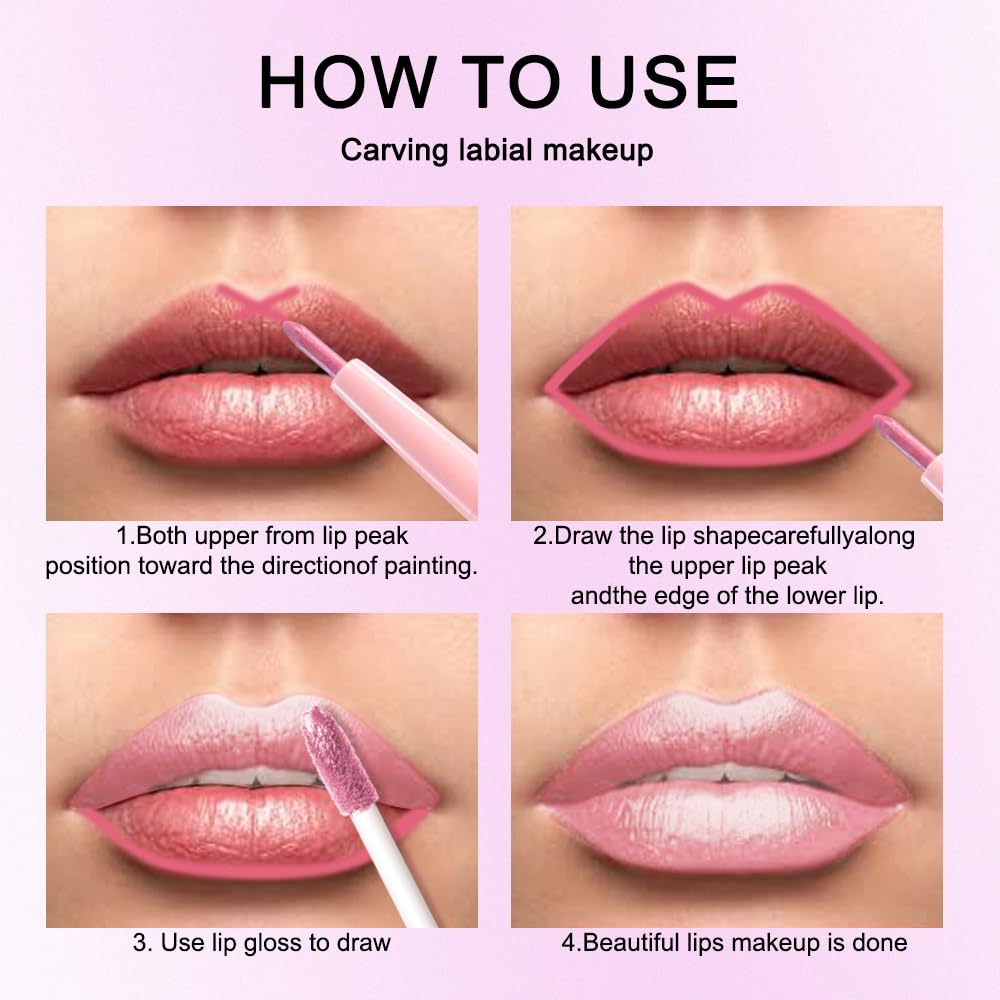 HOW TO USE

Carving labial makeup

1.Both upper from lip peak position toward the directionof painting.

2.Draw the lip shapecarefullyalong the upper lip peak andthe edge of the lower lip.

3. Use lip gloss to draw

4.Beautiful lips makeup is done