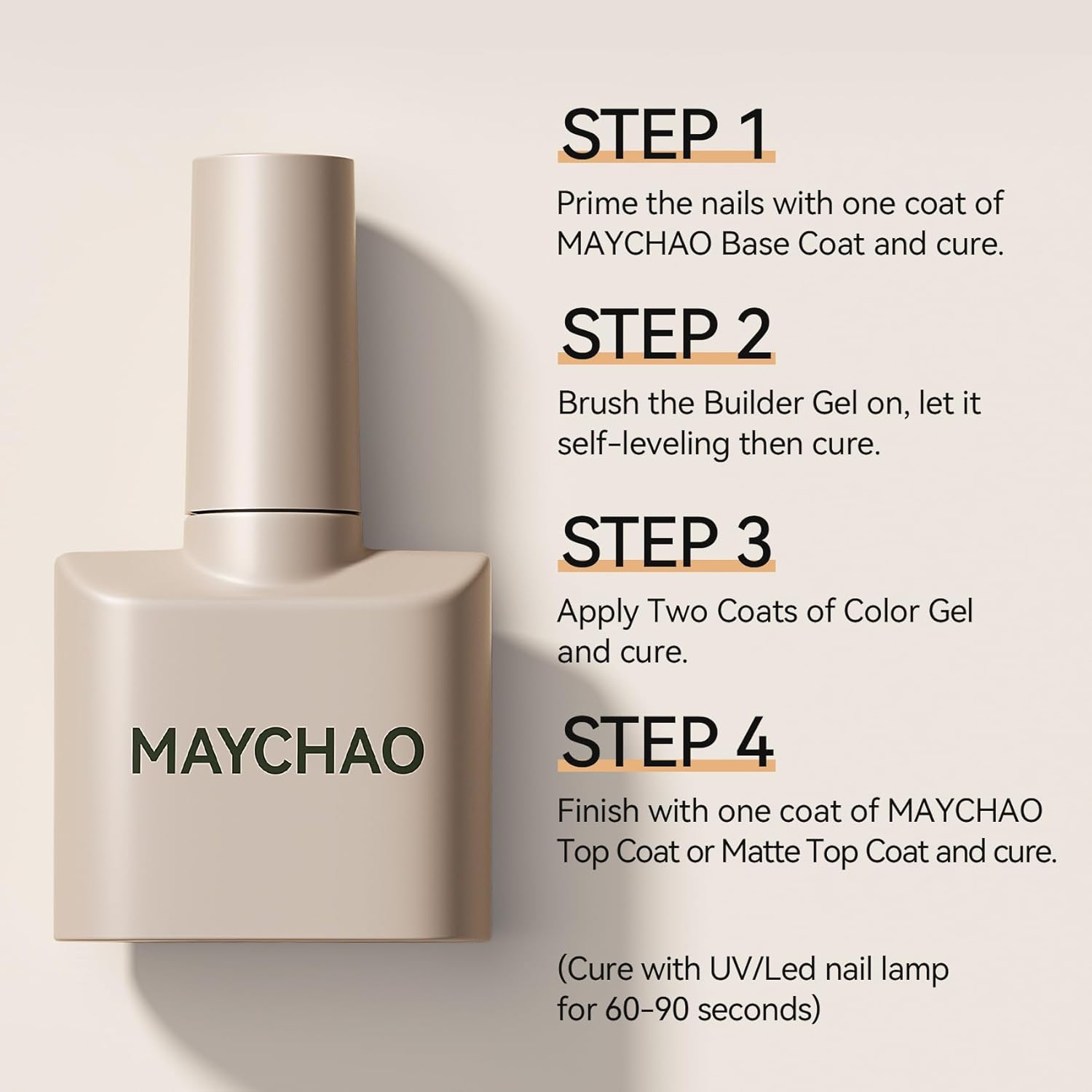 MAYCHAO

STEP 1

Prime the nails with one coat of MAYCHAO Base Coat and cure.

STEP 2

Brush the Builder Gel on, let it self-leveling then cure.

STEP 3

Apply Two Coats of Color Gel and cure.

STEP 4

Finish with one coat of MAYCHAO Top Coat or Matte Top Coat and cure.

(Cure with UV/Led nail lamp for 60-90 seconds)