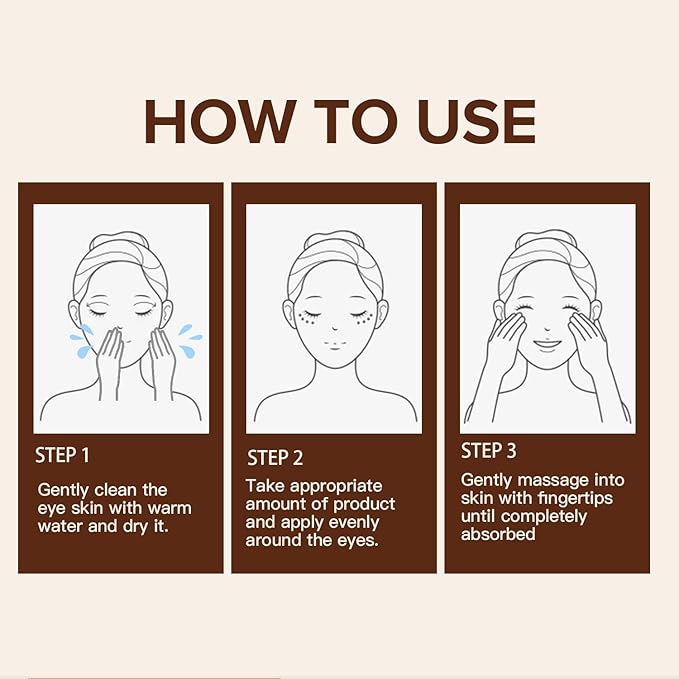 HOW TO USE

STEP 1

Gently clean the eye skin with warm water and dry it.

STEP 2

Take appropriate amount of product and apply evenly around the eyes.

STEP 3

Gently massage into skin with fingertips until completely absorbed