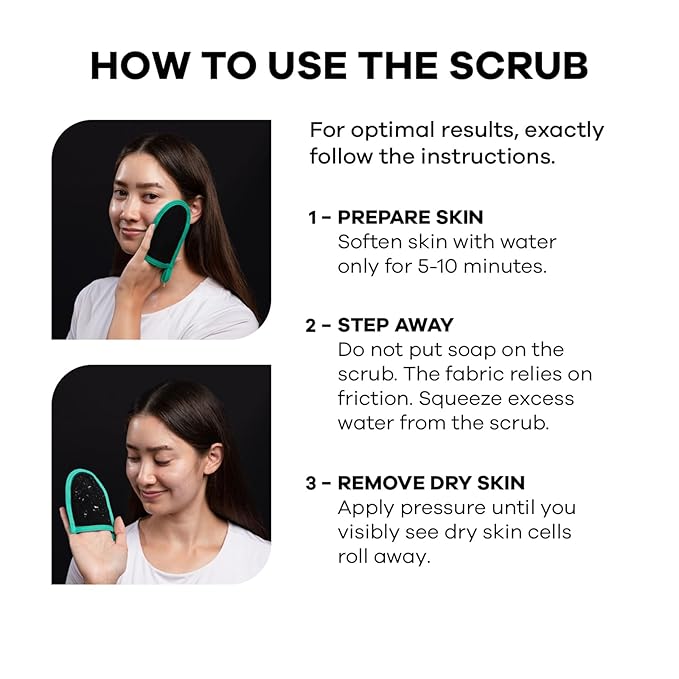 HOW TO USE THE SCRUB

For optimal results, exactly follow the instructions.

1 – PREPARE SKIN
Soften skin with water only for 5-10 minutes.

2 – STEP AWAY
Do not put soap on the scrub. The fabric relies on friction. Squeeze excess water from the scrub.

3 – REMOVE DRY SKIN
Apply pressure until you visibly see dry skin cells roll away.