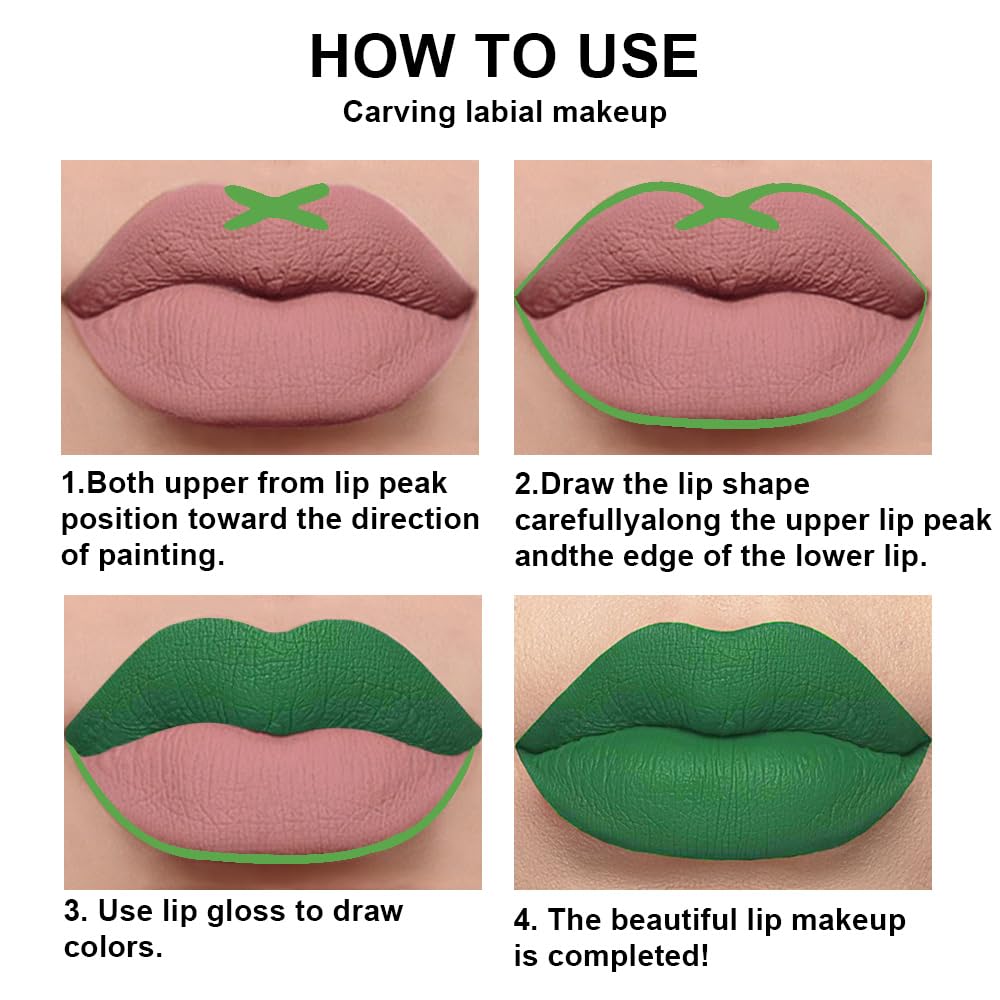 HOW TO USE

Carving labial makeup

1.Both upper from lip peak position toward the direction of painting.

2.Draw the lip shape carefullyalong the upper lip peak andthe edge of the lower lip.

3. Use lip gloss to draw colors.

4. The beautiful lip makeup is completed!