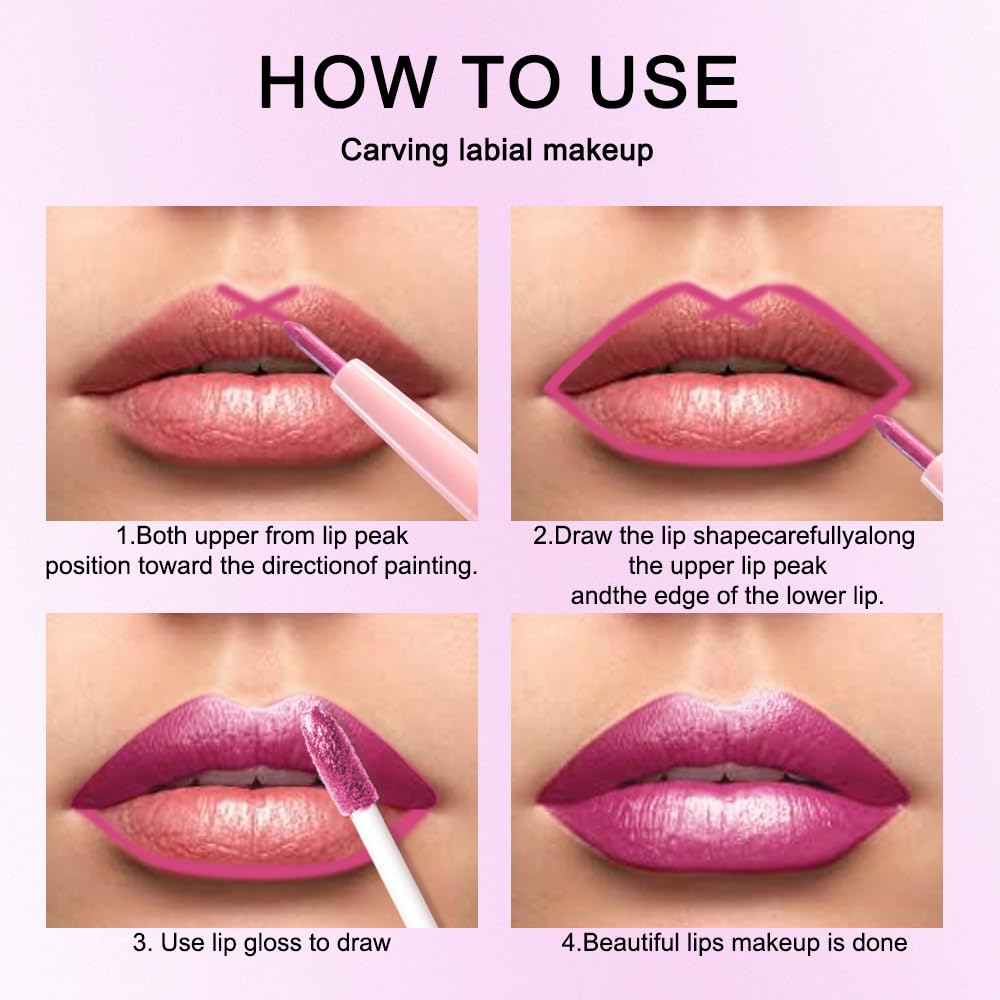 HOW TO USE

Carving labial makeup

1.Both upper from lip peak position toward the directionof painting.

2.Draw the lip shapecarefullyalong the upper lip peak andthe edge of the lower lip.

3. Use lip gloss to draw

4.Beautiful lips makeup is done