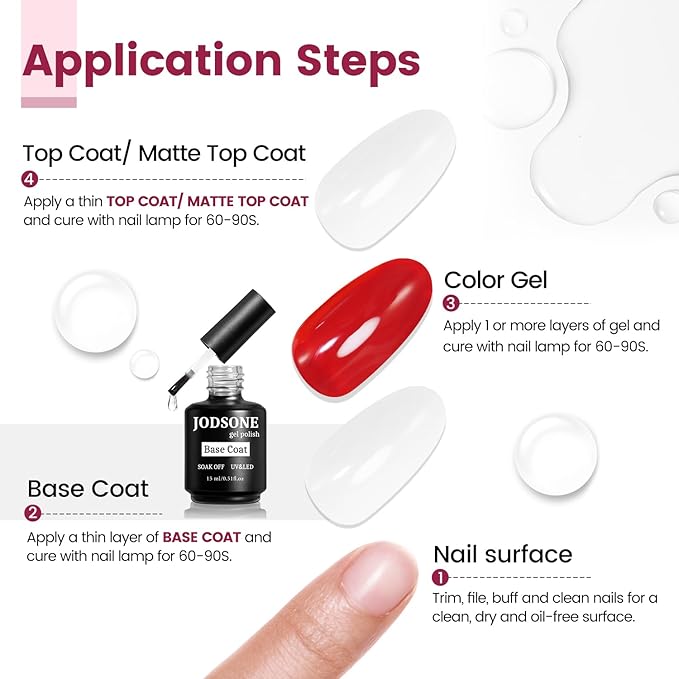 Application Steps

Top Coat/ Matte Top Coat

4

Apply a thin TOP COAT/ MATTE TOP COAT and cure with nail lamp for 60-90S.

Color Gel

3

Apply 1 or more layers of gel and cure with nail lamp for 60-90S.

JODSONE
gel polish
Base Coat
SOAK OFF UV&LED
15 ml/0.51fl.oz

Base Coat

2

Apply a thin layer of BASE COAT and cure with nail lamp for 60-90S.

Nail surface

1

Trim, file, buff and clean nails for a clean, dry and oil-free surface.