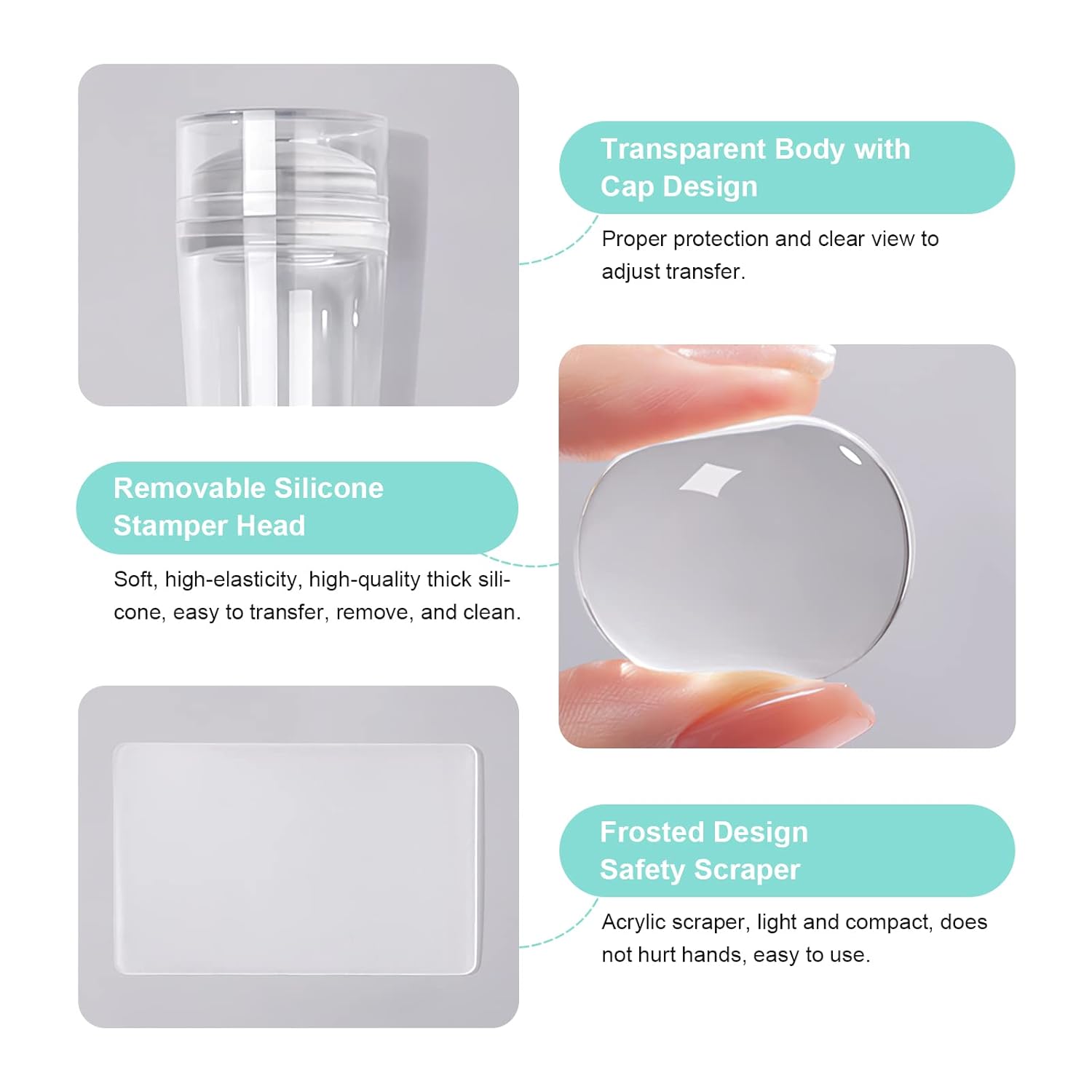 Transparent Body with Cap Design

Proper protection and clear view to adjust transfer.

Removable Silicone Stamper Head

Soft, high-elasticity, high-quality thick silicone, easy to transfer, remove, and clean.

Frosted Design Safety Scraper

Acrylic scraper, light and compact, does not hurt hands, easy to use.